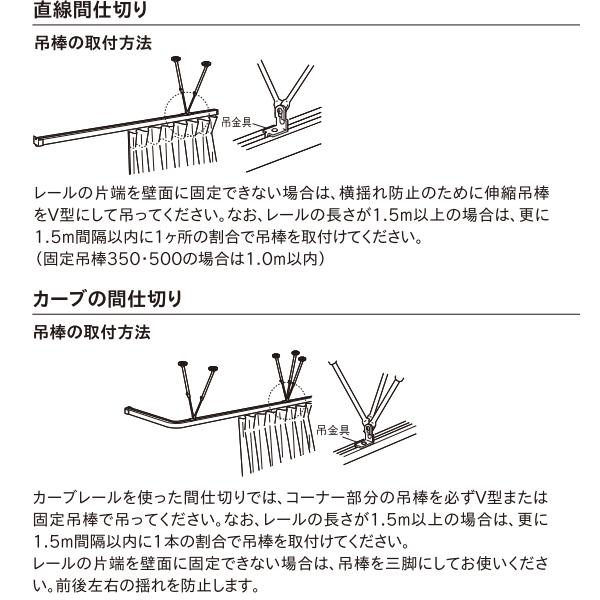 直線間仕切り

吊棒の取付方法

吊金具

レールの片端を壁面に固定できない場合は、横揺れ防止のために伸縮吊棒をV型にして吊ってください。なお、レールの長さが1.5m以上の場合は、更に1.5m間隔以内に1ヶ所の割合で吊棒を取付けてください。
（固定吊棒350・500の場合は1.0m以内）

カーブの間仕切り

吊棒の取付方法

吊金具

カーブレールを使った間仕切りでは、コーナー部分の吊棒を必ずV型または固定吊棒で吊ってください。なお、レールの長さが1.5m以上の場合は、更に1.5m間隔以内に1本の割合で吊棒を取付けてください。
レールの片端を壁面に固定できない場合は、吊棒を三脚にしてお使いください。前後左右の揺れを防止します。