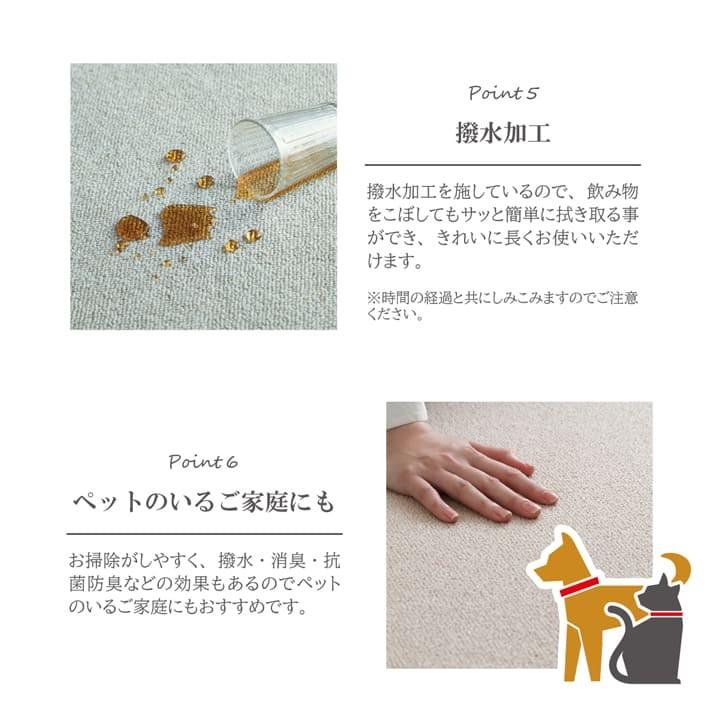 Point 5

撥水加工

撥水加工を施しているので、飲み物をこぼしてもサッと簡単に拭き取る事ができ、きれいに長くお使いいただけます。

※時間の経過と共にしみこみますのでご注意ください。

Point 6

ペットのいるご家庭にも

お掃除がしやすく、撥水・消臭・抗菌防臭などの効果もあるのでペットのいるご家庭にもおすすめです。