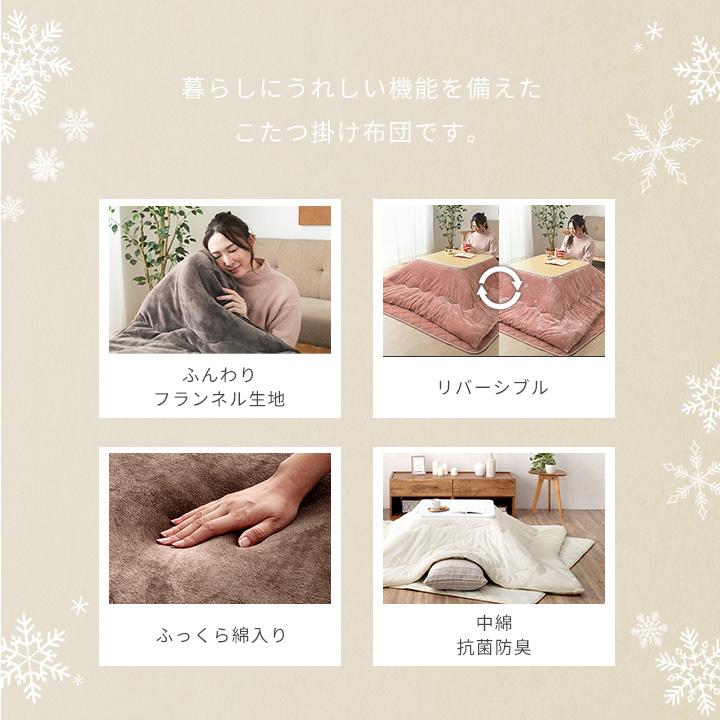 暮らしにうれしい機能を備えた
こたつ掛け布団です。

ふんわり
フランネル生地

リバーシブル

ふっくら綿入り

中綿
抗菌防臭