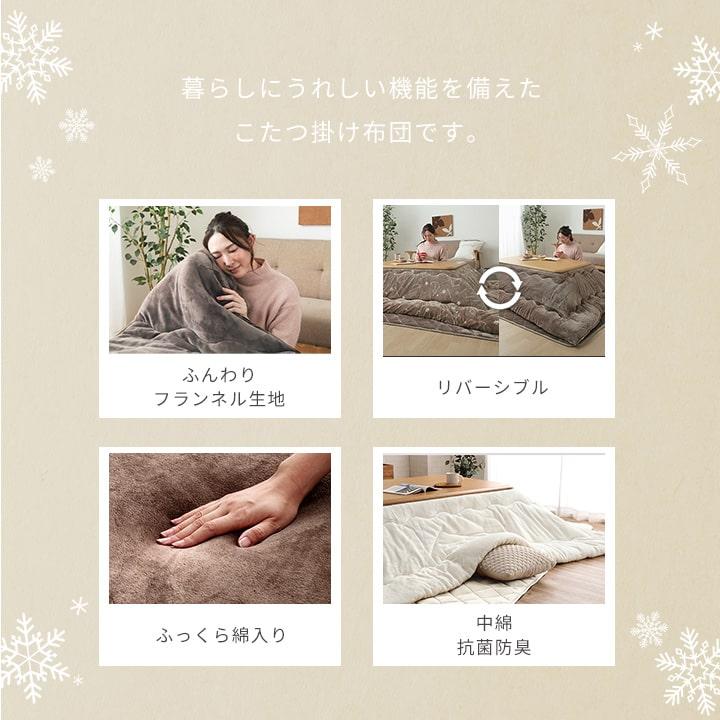 暮らしにうれしい機能を備えた
こたつ掛け布団です。

ふんわり
フランネル生地

リバーシブル

ふっくら綿入り

中綿
抗菌防臭