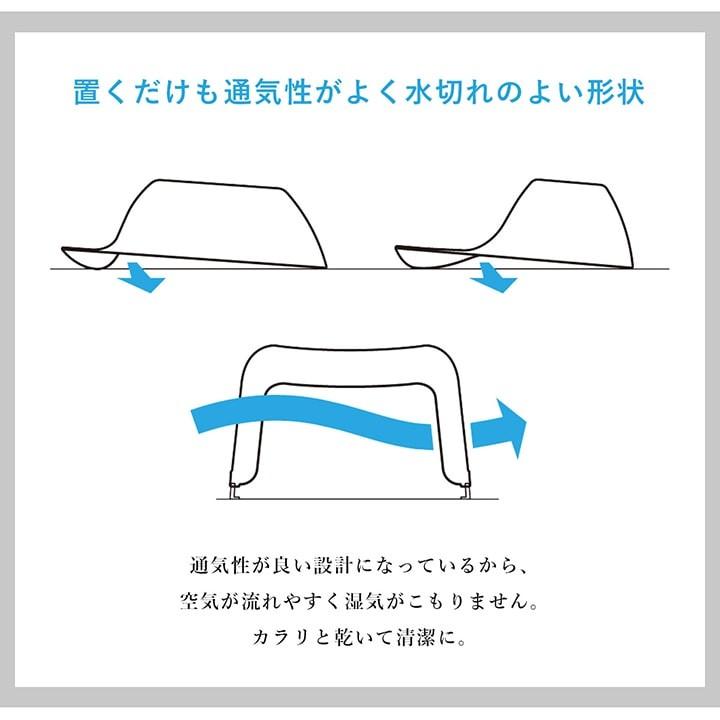 置くだけも通気性がよく水切れのよい形状

通気性が良い設計になっているから、
空気が流れやすく湿気がこもりません。
カラリと乾いて清潔に。