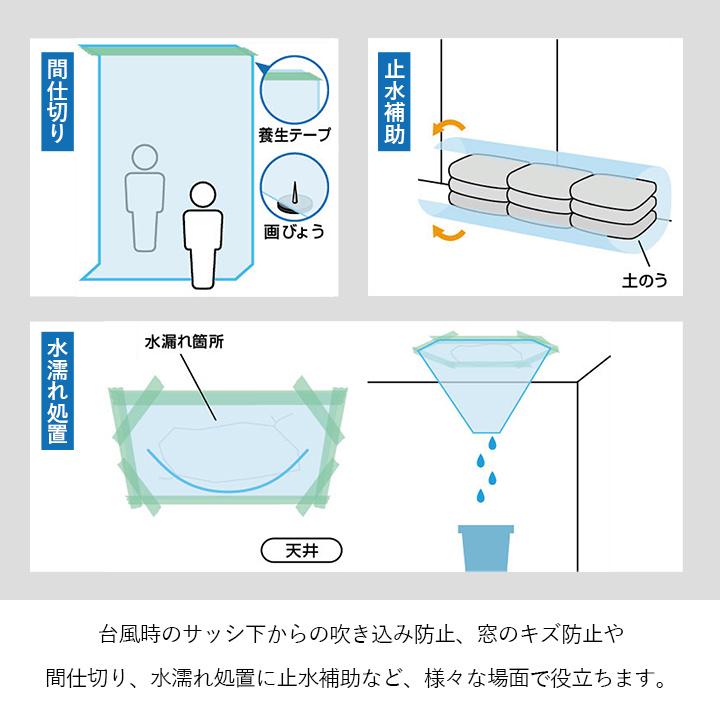 間仕切り

養生テープ

画びょう

止水補助

土のう

水濡れ処置

水漏れ箇所

天井

台風時のサッシ下からの吹き込み防止、窓のキズ防止や

間仕切り、水濡れ処置に止水補助など、様々な場面で役立ちます。