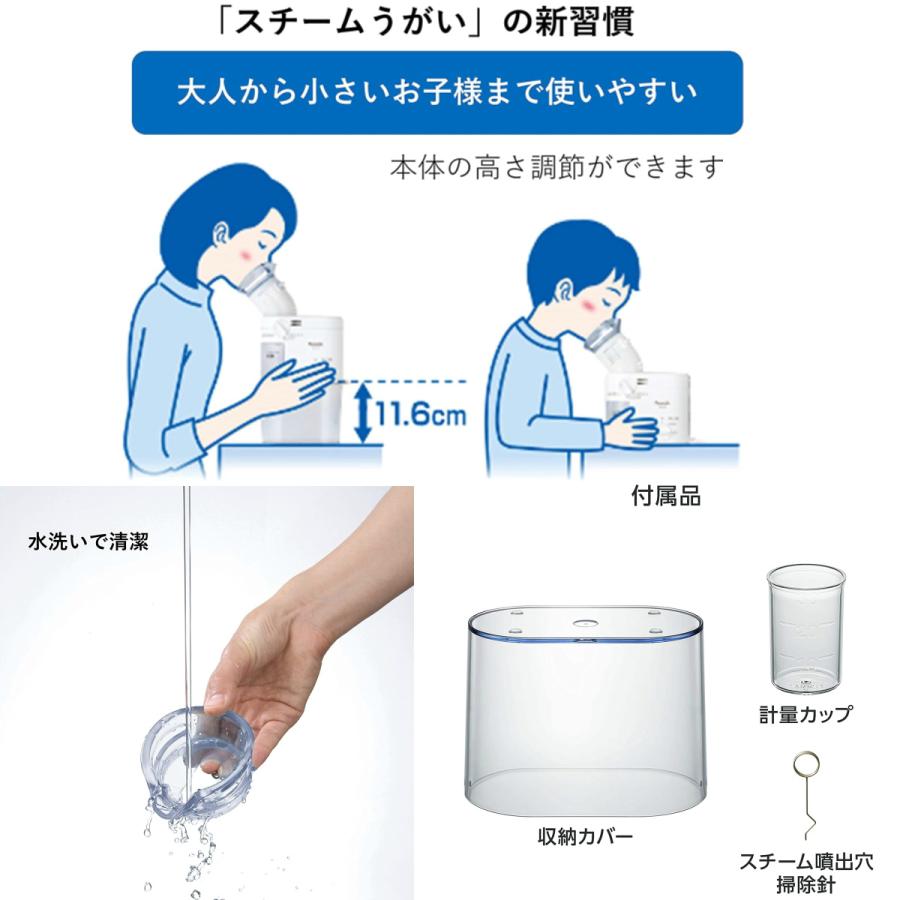 「スチームうがい」の新習慣

大人から小さいお子様まで使いやすい

本体の高さ調節ができます

11.6cm

付属品

水洗いで清潔

計量カップ

収納カバー

スチーム噴出穴掃除針