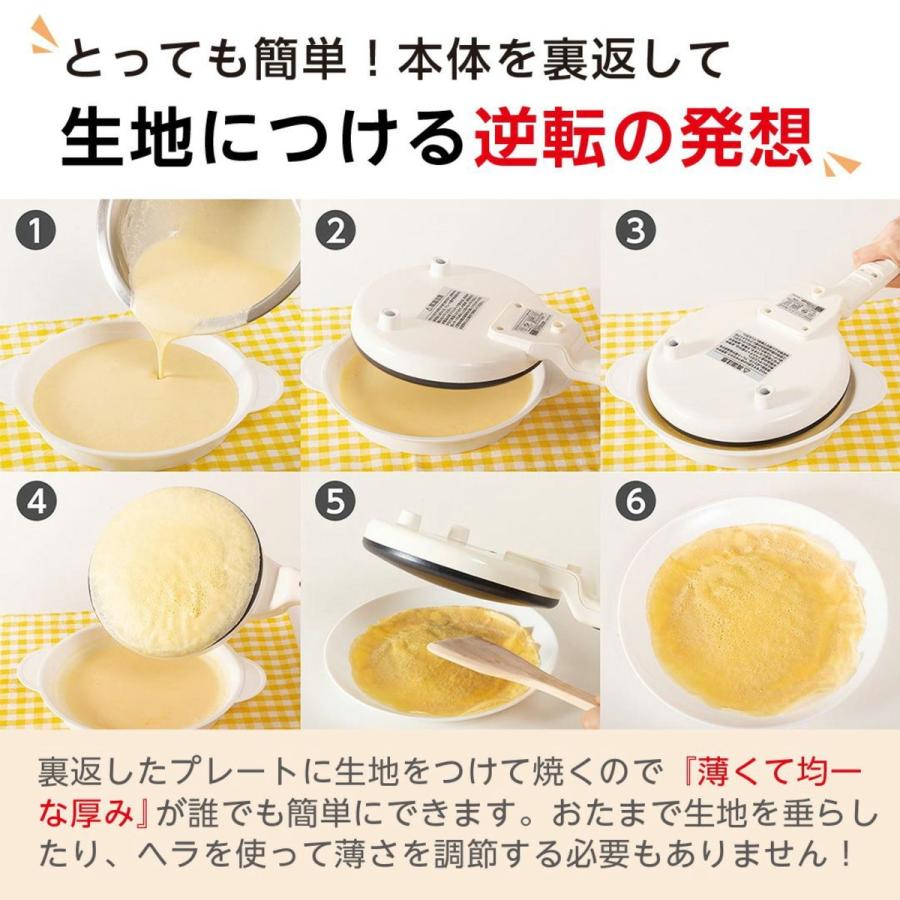 とっても簡単！本体を裏返して
生地につける逆転の発想

1

2

3

4

5

6

裏返したプレートに生地をつけて焼くので『薄くて均一な厚み』が誰でも簡単にできます。おたまで生地を垂らしたり、ヘラを使って薄さを調節する必要もありません！