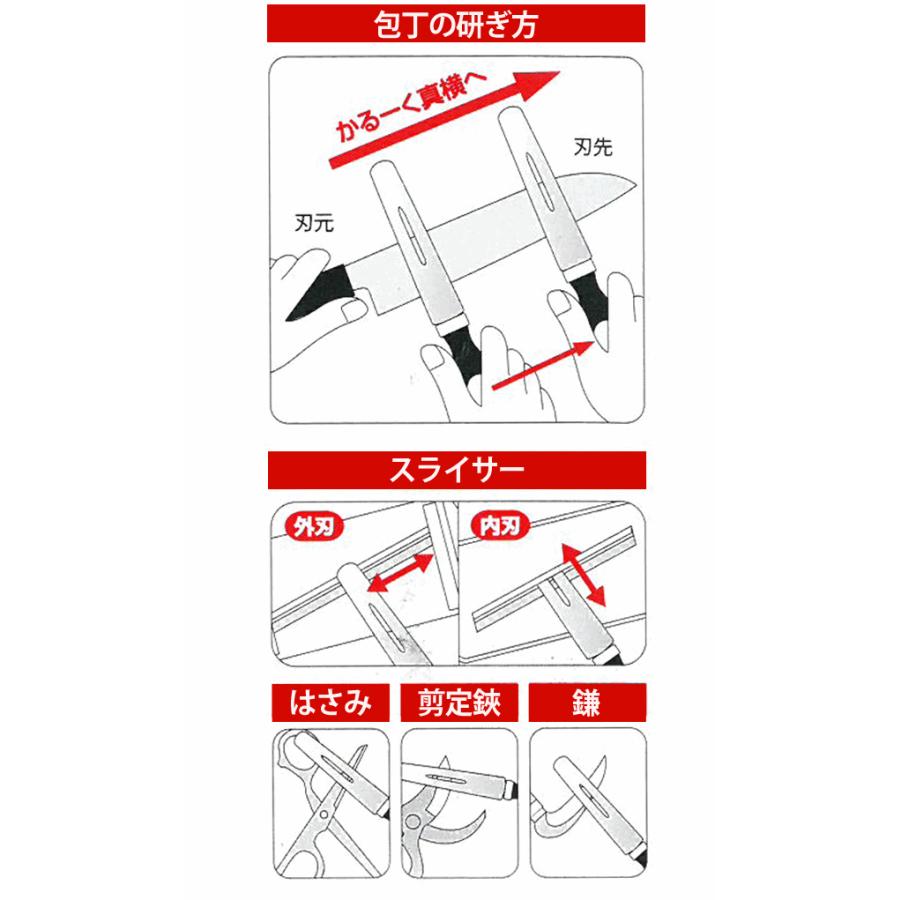 包丁の研ぎ方

かるーく真横へ

刃先

刃元

スライサー

外刃

内刃

はさみ

剪定鋏

鎌