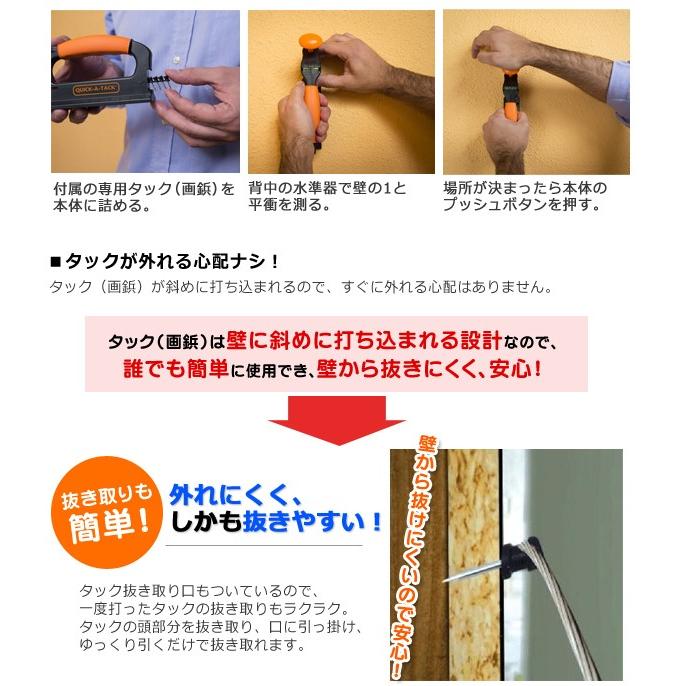 QUICK-A-TACK

付属の専用タック（画鋲）を本体に詰める。

背中の水準器で壁の1と平衡を測る。

場所が決まったら本体のプッシュボタンを押す。

■タックが外れる心配ナシ！

タック（画鋲）が斜めに打ち込まれるので、すぐに外れる心配はありません。

タック（画鋲）は壁に斜めに打ち込まれる設計なので、誰でも簡単に使用でき、壁から抜きにくく、安心！

抜き取りも簡単！

外れにくく、しかも抜きやすい！

タック抜き取り口もついているので、一度打ったタックの抜き取りもラクラク。タックの頭部分を抜き取り、口に引っ掛け、ゆっくり引くだけで抜き取れます。

壁から抜けにくいので安心！