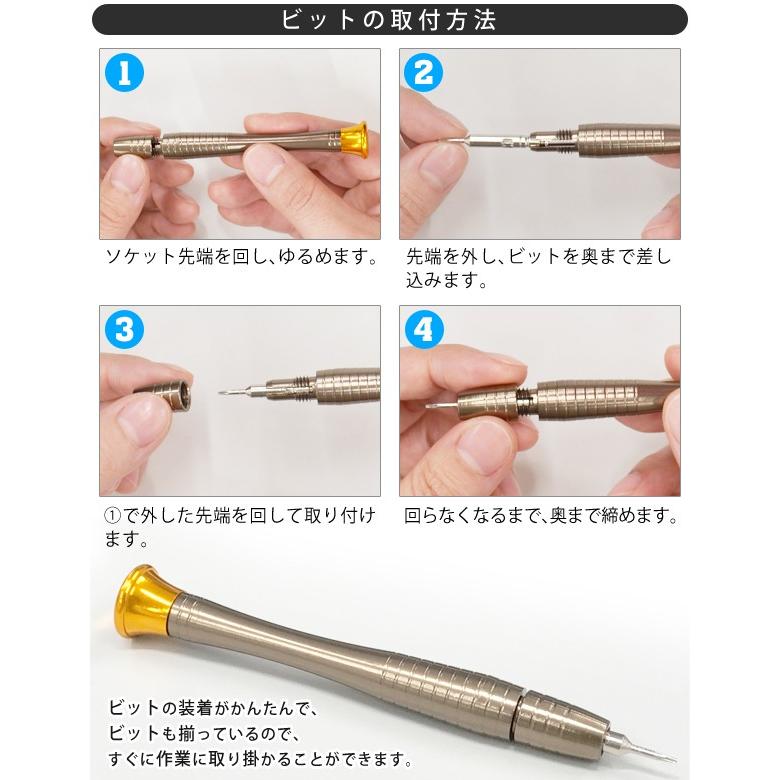 ビットの取付方法

1

ソケット先端を回し、ゆるめます。

2

先端を外し、ビットを奥まで差し込みます。

3

①で外した先端を回して取り付けます。

4

回らなくなるまで、奥まで締めます。

ビットの装着がかんたんで、
ビットも揃っているので、
すぐに作業に取り掛かることができます。