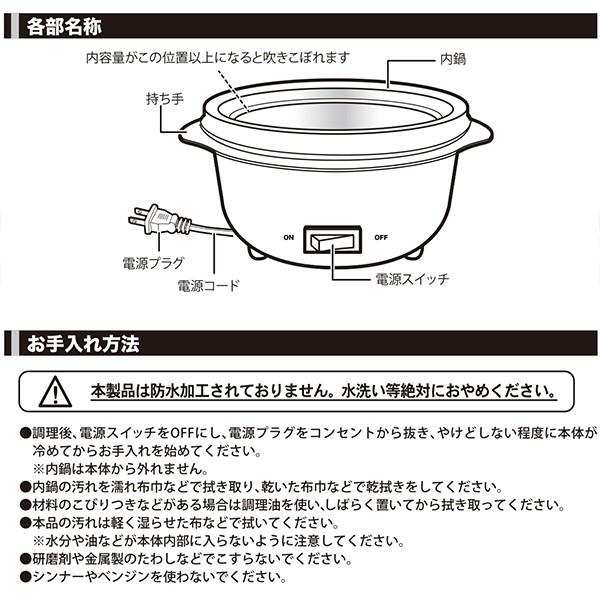 各部名称

内容量がこの位置以上になると吹きこぼれます

内鍋

持ち手

ON

OFF

電源プラグ

電源コード

電源スイッチ

お手入れ方法

本製品は防水加工されておりません。水洗い等絶対におやめください。

●調理後、電源スイッチをOFFにし、電源プラグをコンセントから抜き、やけどしない程度に本体が冷めてからお手入れを始めてください。
※内鍋は本体から外れません。
●内鍋の汚れを濡れ布巾などで拭き取り、乾いた布巾などで乾拭きをしてください。
●材料のこびりつきなどがある場合は調理油を使い、しばらく置いてから拭き取ってください。
●本品の汚れは軽く湿らせた布などで拭いてください。
※水分や油などが本体内部に入らないように注意してください。
●研磨剤や金属製のたわしなどでこすらないでください。
●シンナーやベンジンを使わないでください。