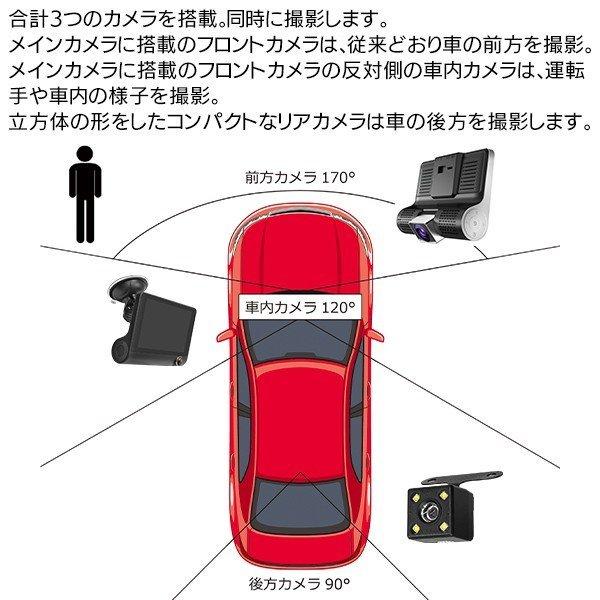 合計3つのカメラを搭載。同時に撮影します。
メインカメラに搭載のフロントカメラは、従来どおり車の前方を撮影。
メインカメラに搭載のフロントカメラの反対側の車内カメラは、運転手や車内の様子を撮影。
立方体の形をしたコンパクトなリアカメラは車の後方を撮影します。

前方カメラ 170°

車内カメラ 120°

後方カメラ 90°