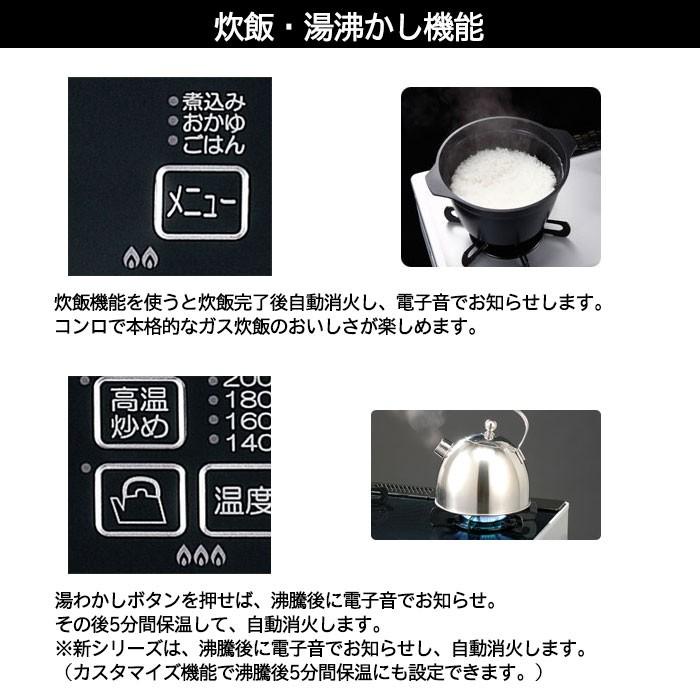 炊飯・湯沸かし機能

煮込み
おかゆ
ごはん
メニュー

炊飯機能を使うと炊飯完了後自動消火し、電子音でお知らせします。
コンロで本格的なガス炊飯のおいしさが楽しめます。

高温炒め
200
180
160
140
温度

湯わかしボタンを押せば、沸騰後に電子音でお知らせ。
その後5分間保温して、自動消火します。
※新シリーズは、沸騰後に電子音でお知らせし、自動消火します。
（カスタマイズ機能で沸騰後5分間保温にも設定できます。）