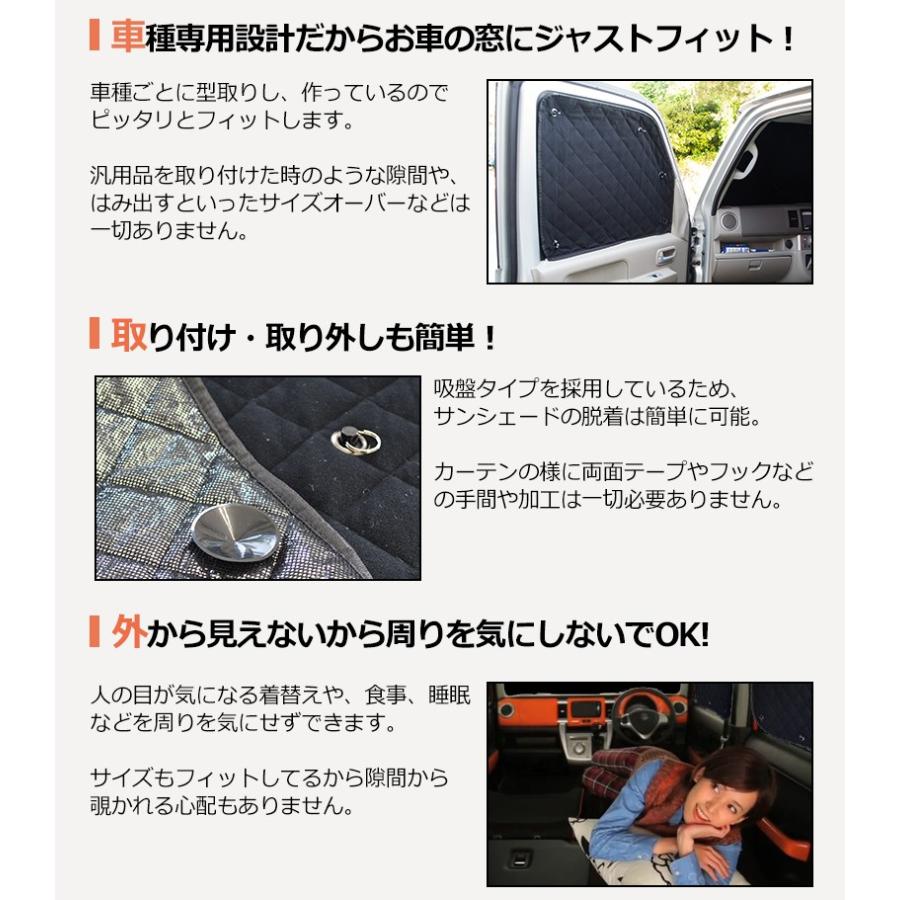 車種専用設計だからお車の窓にジャストフィット！

車種ごとに型取りし、作っているのでピッタリとフィットします。

汎用品を取り付けた時のような隙間や、はみ出すといったサイズオーバーなどは一切ありません。

取り付け・取り外しも簡単！

吸盤タイプを採用しているため、サンシェードの脱着は簡単に可能。

カーテンの様に両面テープやフックなどの手間や加工は一切必要ありません。

外から見えないから周りを気にしないでOK!

人の目が気になる着替えや、食事、睡眠などを周りを気にせずできます。

サイズもフィットしてるから隙間から覗かれる心配もありません。