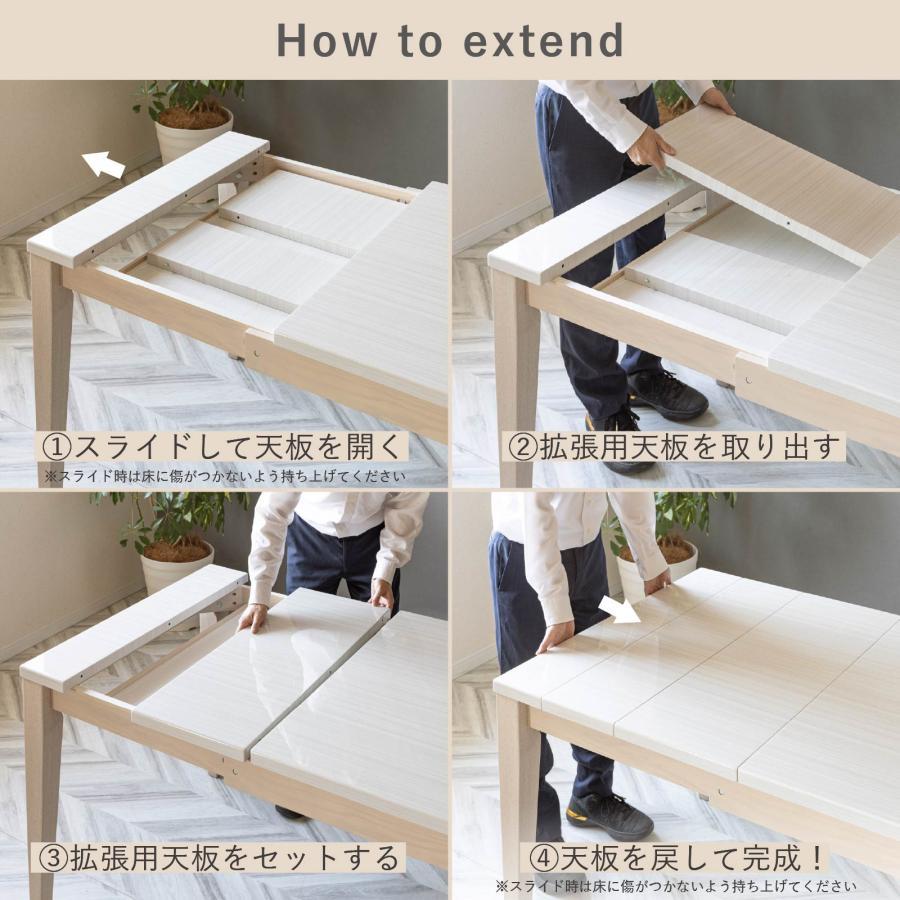 How to extend

①スライドして天板を開く
※スライド時は床に傷がつかないよう持ち上げてください

②拡張用天板を取り出す

③拡張用天板をセットする

④天板を戻して完成！
※スライド時は床に傷がつかないよう持ち上げてください