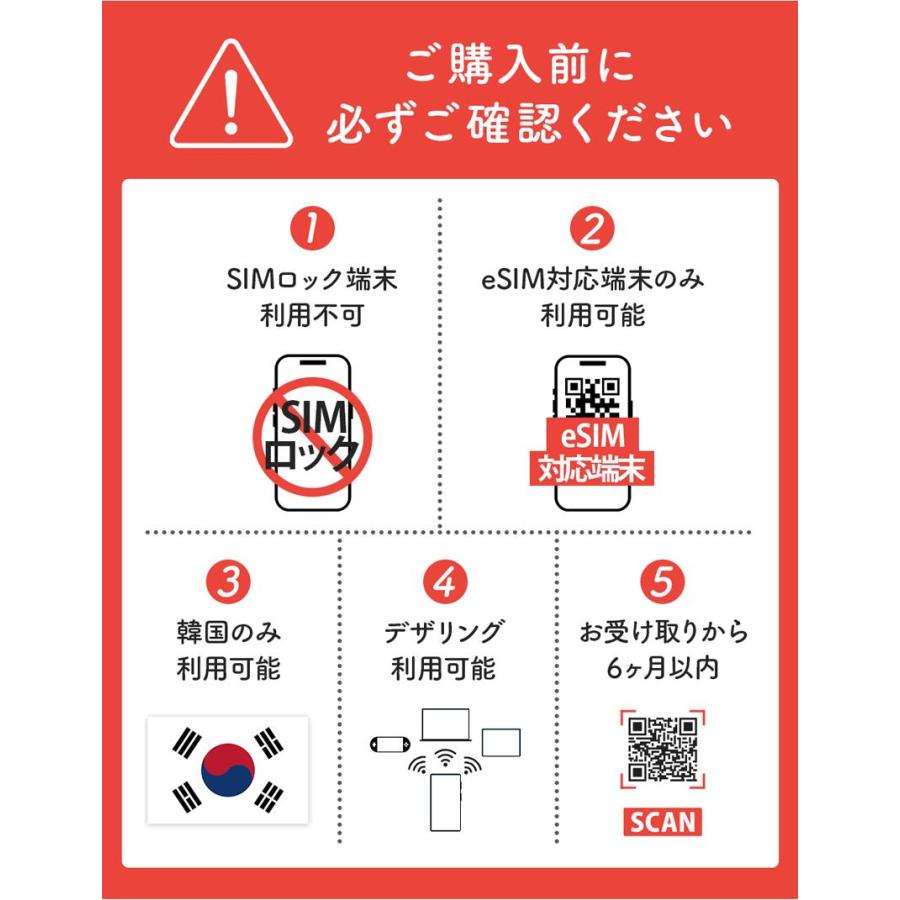 ご購入前に
必ずご確認ください

1
SIMロック端末
利用不可

SIM
ロック

2
eSIM対応端末のみ
利用可能

eSIM
対応端末

3
韓国のみ
利用可能

4
デザリング
利用可能

5
お受け取りから
6ヶ月以内

SCAN