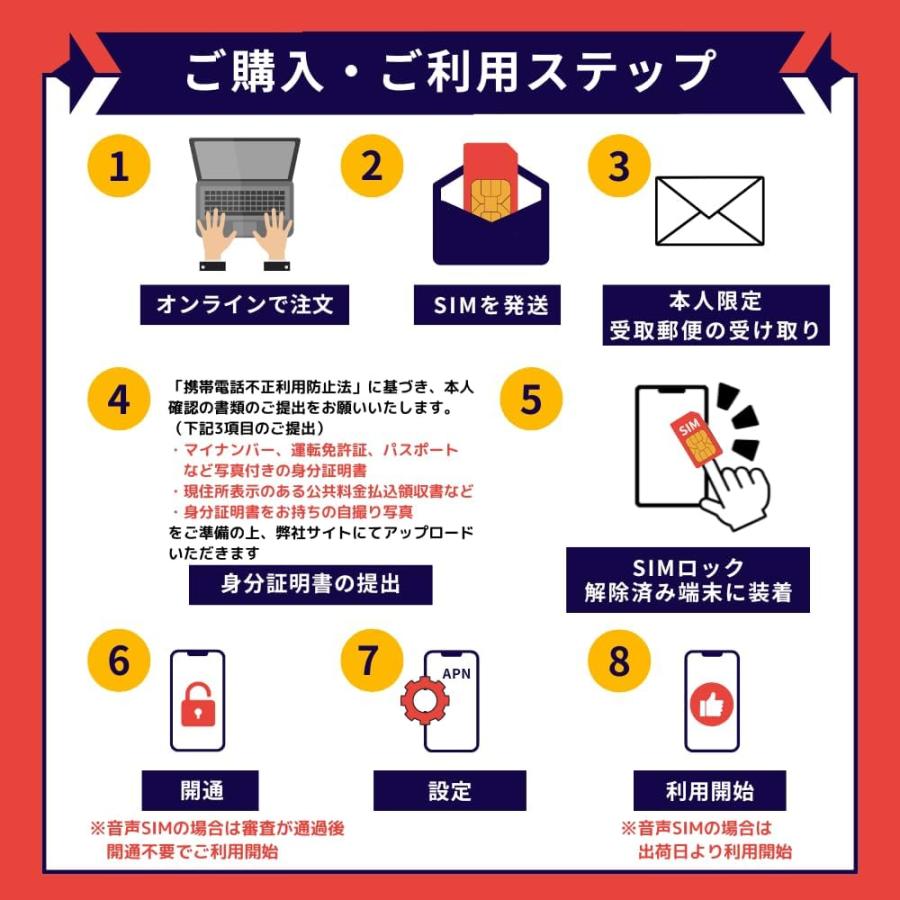 ご購入・ご利用ステップ

1

オンラインで注文

2

SIMを発送

3

本人限定
受取郵便の受け取り

4

「携帯電話不正利用防止法」に基づき、本人確認の書類のご提出をお願いいたします。
（下記3項目のご提出）
・マイナンバー、運転免許証、パスポートなど写真付きの身分証明書
・現住所表示のある公共料金払込領収書など
・身分証明書をお持ちの自撮り写真
をご準備の上、弊社サイトにてアップロードいただきます

身分証明書の提出

5

SIM

SIMロック
解除済み端末に装着

6

開通

※音声SIMの場合は審査が通過後
開通不要でご利用開始

7

APN

設定

8

利用開始

※音声SIMの場合は
出荷日より利用開始