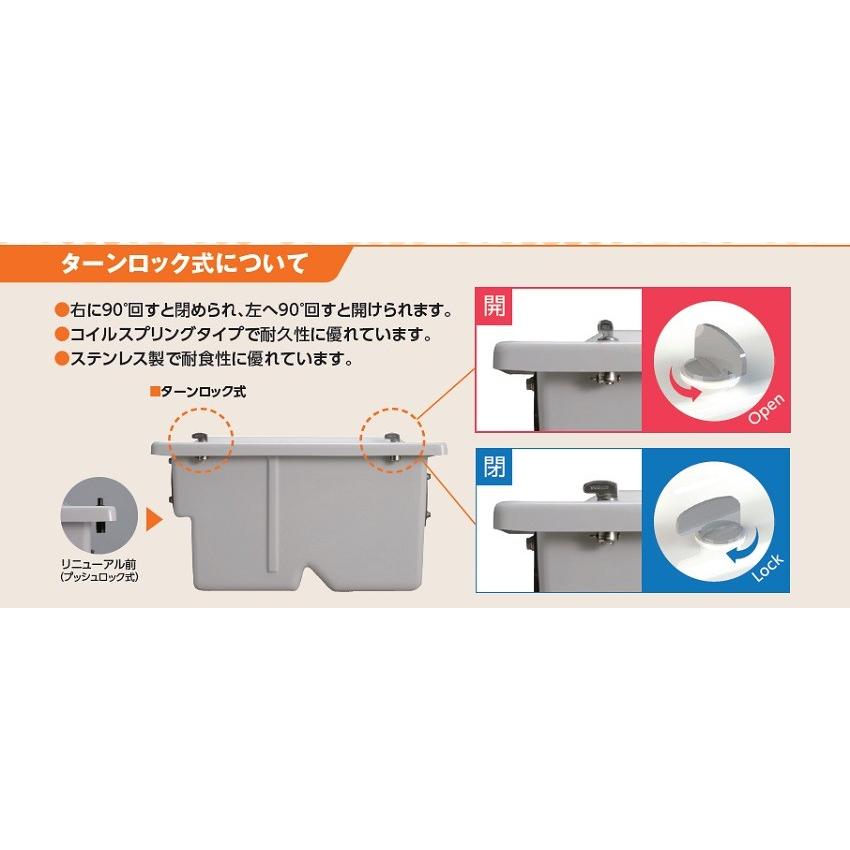 ターンロック式について

●右に90°回すと閉められ、左へ90°回すと開けられます。
●コイルスプリングタイプで耐久性に優れています。
●ステンレス製で耐食性に優れています。

■ターンロック式

リニューアル前
(プッシュロック式)

開

Open

閉

Lock