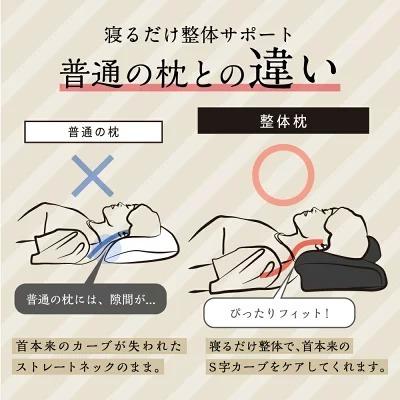 寝るだけ整体サポート
普通の枕との違い

普通の枕

普通の枕には、隙間が…

首本来のカーブが失われたストレートネックのまま。

整体枕

ぴったりフィット！

寝るだけ整体で、首本来のS字カーブをケアしてくれます。