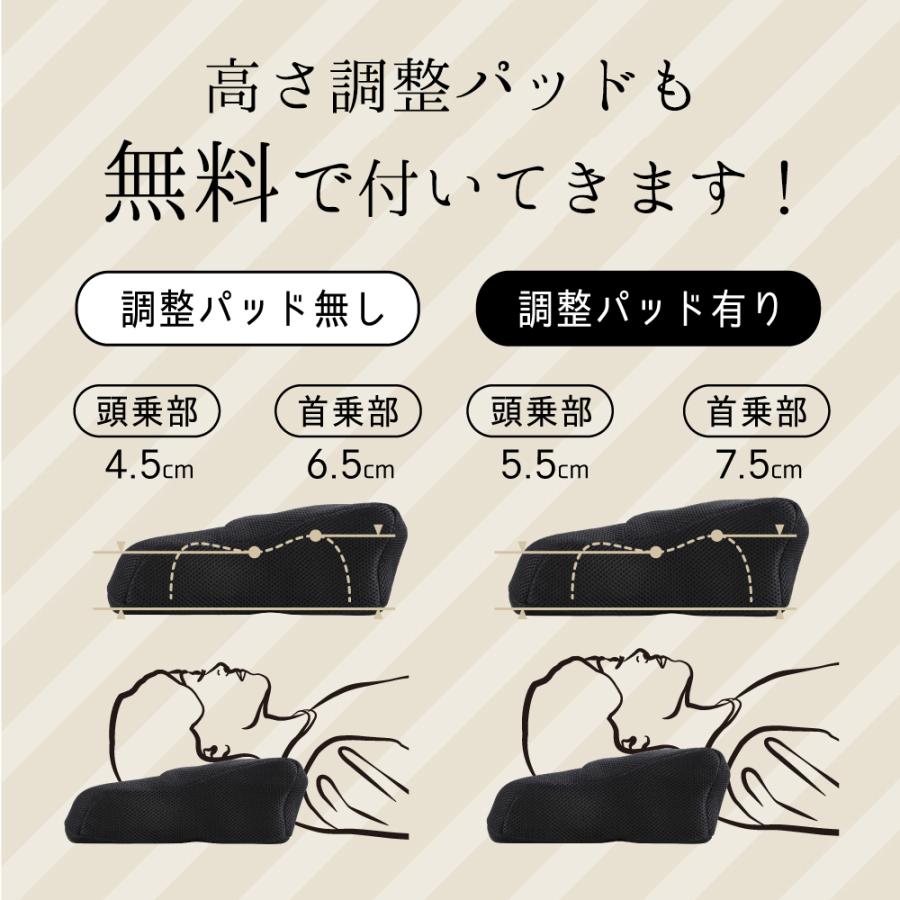 高さ調整パッドも
無料で付いてきます！

調整パッド無し

頭乗部
4.5cm

首乗部
6.5cm

調整パッド有り

頭乗部
5.5cm

首乗部
7.5cm