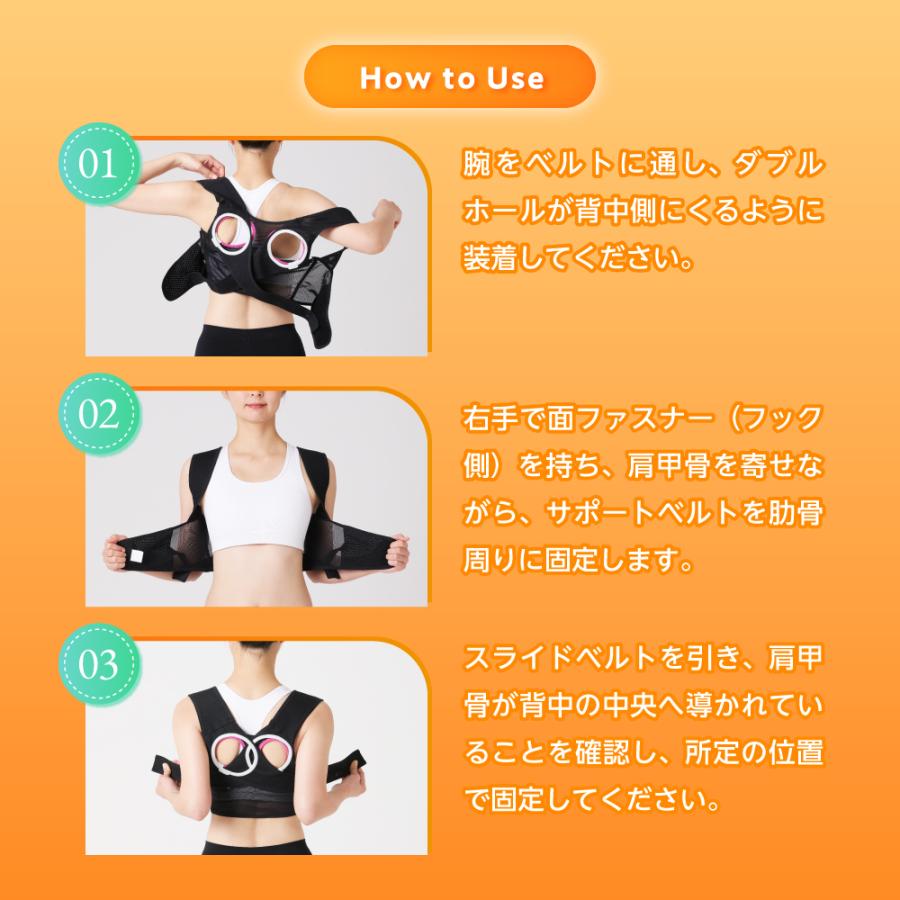 How to Use

01

腕をベルトに通し、ダブルホールが背中側にくるように装着してください。

02

右手で面ファスナー（フック側）を持ち、肩甲骨を寄せながら、サポートベルトを肋骨周りに固定します。

03

スライドベルトを引き、肩甲骨が背中の中央へ導かれていることを確認し、所定の位置で固定してください。