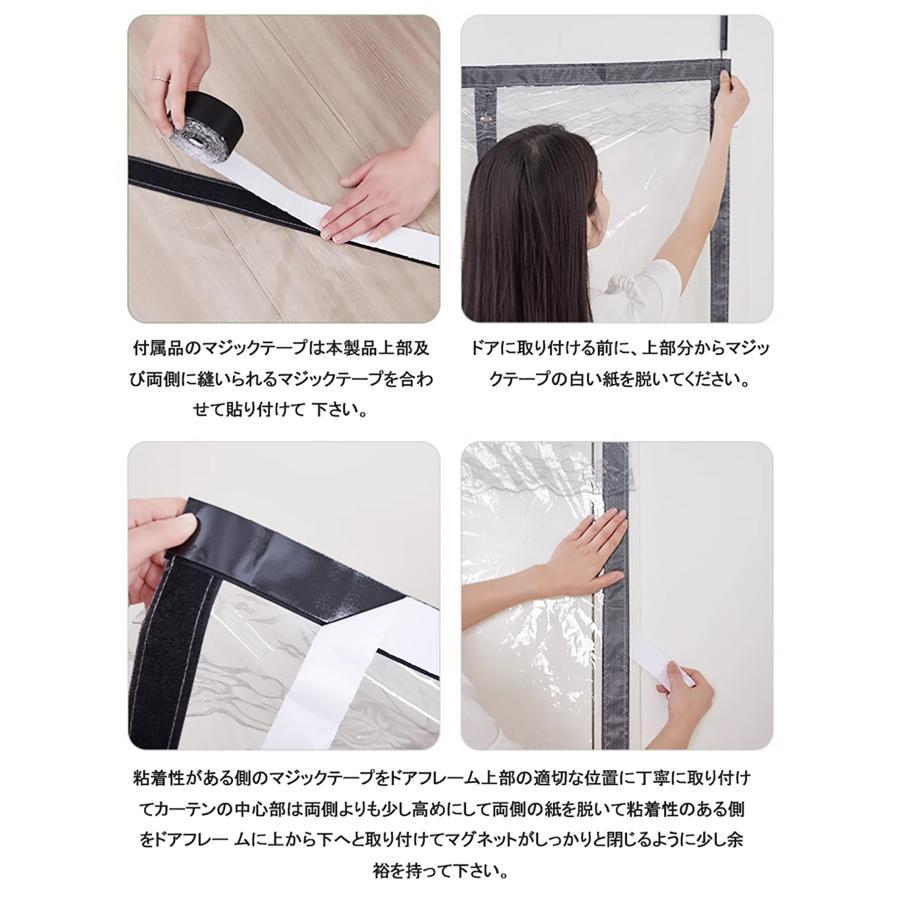 付属品のマジックテープは本製品上部及び両側に縫いられるマジックテープを合わせて貼り付けて 下さい。

ドアに取り付ける前に、上部分からマジックテープの白い紙を脱いてください。

粘着性がある側のマジックテープをドアフレーム上部の適切な位置に丁寧に取り付けてカーテンの中心部は両側よりも少し高めにして両側の紙を脱いて粘着性のある側をドアフレー ムに上から下へと取り付けてマグネットがしっかりと閉じるように少し余裕を持って下さい。