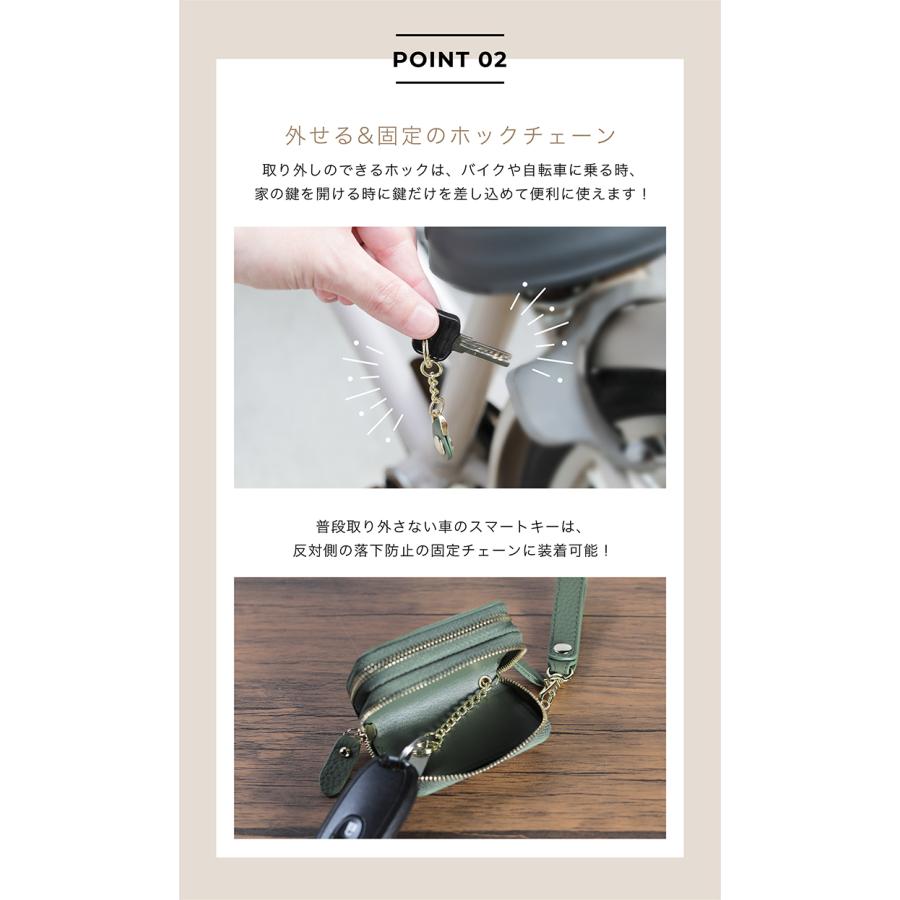 POINT 02

外せる＆固定のホックチェーン

取り外しのできるホックは、バイクや自転車に乗る時、家の鍵を開ける時に鍵だけを差し込めて便利に使えます！

普段取り外さない車のスマートキーは、反対側の落下防止の固定チェーンに装着可能！