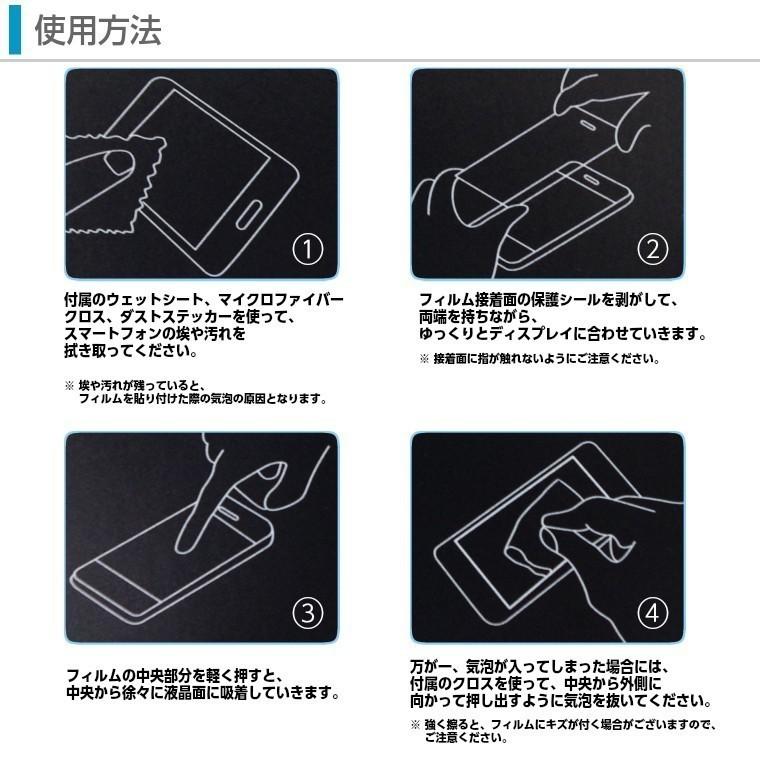 使用方法

①

付属のウェットシート、マイクロファイバークロス、ダストステッカーを使って、スマートフォンの埃や汚れを拭き取ってください。

※ 埃や汚れが残っていると、フィルムを貼り付けた際の気泡の原因となります。

②

フィルム接着面の保護シールを剥がして、両端を持ちながら、ゆっくりとディスプレイに合わせていきます。

※ 接着面に指が触れないようにご注意ください。

③

フィルムの中央部分を軽く押すと、中央から徐々に液晶面に吸着していきます。

④

万が一、気泡が入ってしまった場合には、付属のクロスを使って、中央から外側に向かって押し出すように気泡を抜いてください。

※ 強く擦ると、フィルムにキズが付く場合がございますので、ご注意ください。