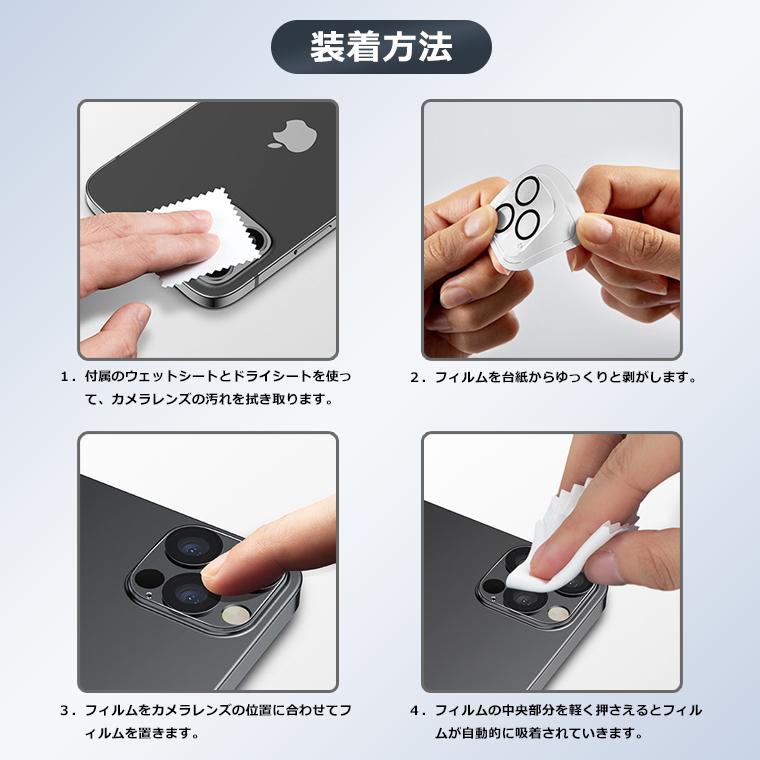 装着方法

1．付属のウェットシートとドライシートを使って、カメラレンズの汚れを拭き取ります。

2．フィルムを台紙からゆっくりと剥がします。

3．フィルムをカメラレンズの位置に合わせてフィルムを置きます。

4．フィルムの中央部分を軽く押さえるとフィルムが自動的に吸着されていきます。