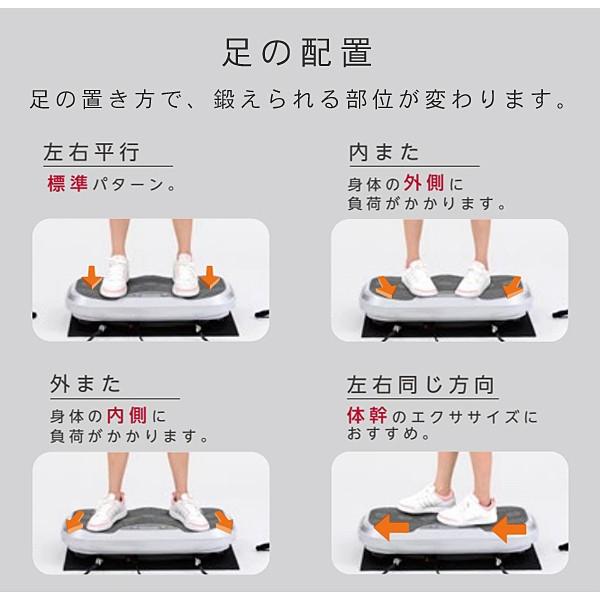 足の配置

足の置き方で、鍛えられる部位が変わります。

左右平行

標準パターン。

内また

身体の外側に負荷がかかります。

外また

身体の内側に負荷がかかります。

左右同じ方向

体幹のエクササイズにおすすめ。