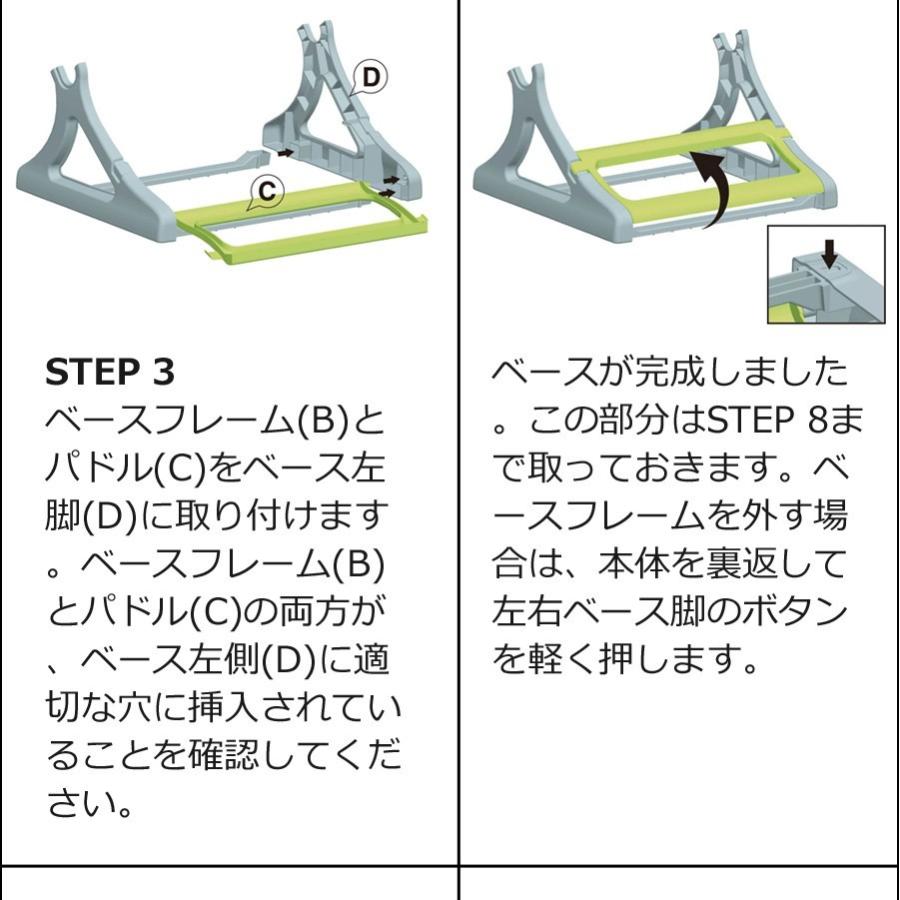 D

C

STEP 3
ベースフレーム(B)とパドル(C)をベース左脚(D)に取り付けます。ベースフレーム(B)とパドル(C)の両方が、ベース左側(D)に適切な穴に挿入されていることを確認してください。

ベースが完成しました。この部分はSTEP 8まで取っておきます。ベースフレームを外す場合は、本体を裏返して左右ベース脚のボタンを軽く押します。