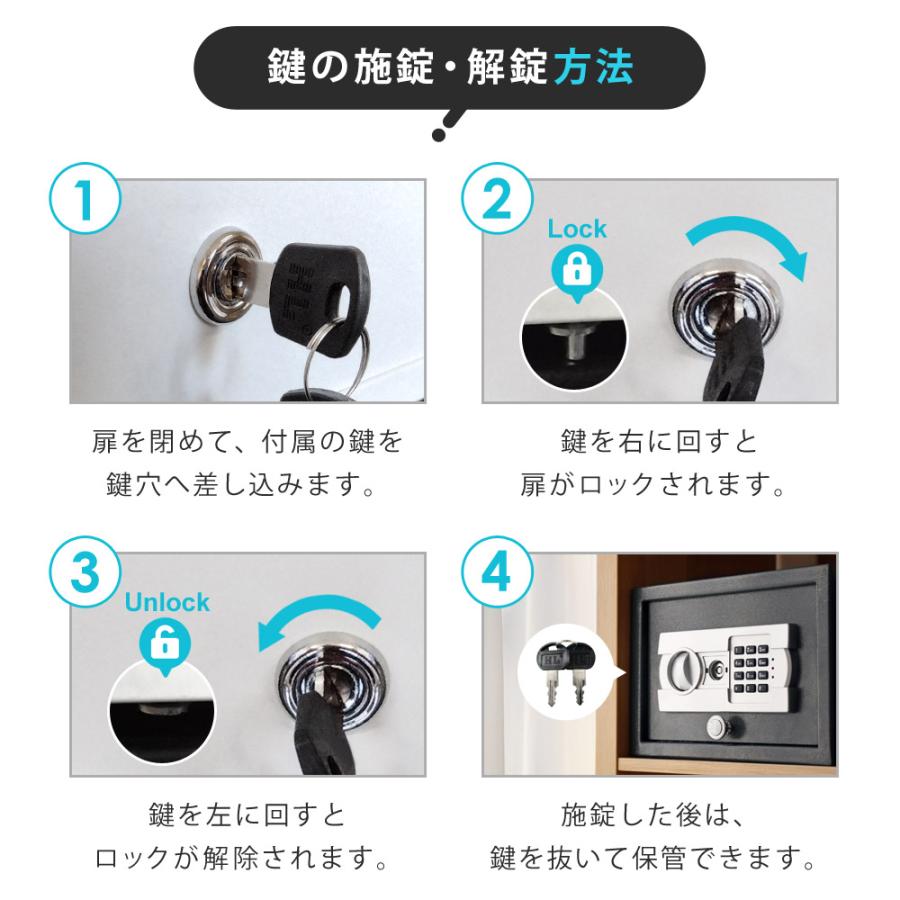 鍵の施錠・解錠方法

1

扉を閉めて、付属の鍵を鍵穴へ差し込みます。

2

Lock

鍵を右に回すと扉がロックされます。

3

Unlock

鍵を左に回すとロックが解除されます。

4

施錠した後は、鍵を抜いて保管できます。