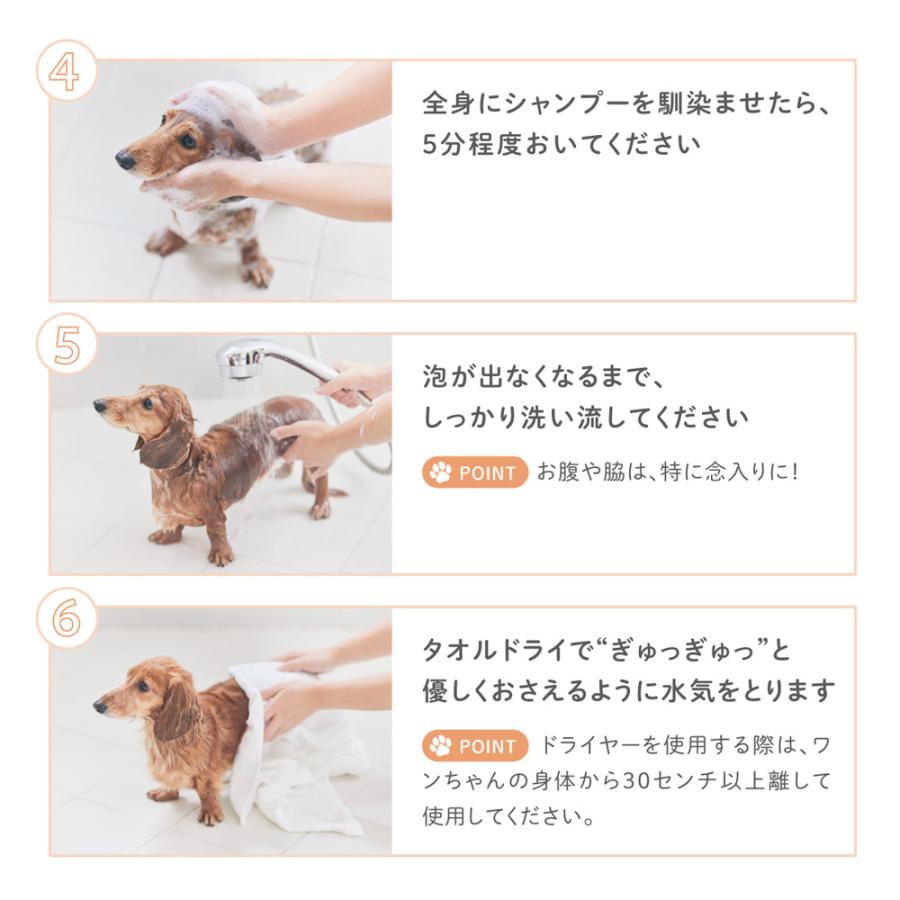 4

全身にシャンプーを馴染ませたら、5分程度おいてください

5

泡が出なくなるまで、しっかり洗い流してください

POINT お腹や脇は、特に念入りに!

6

タオルドライで“ぎゅっぎゅっ”と優しくおさえるように水気をとります

POINT ドライヤーを使用する際は、ワンちゃんの身体から30センチ以上離して使用してください。