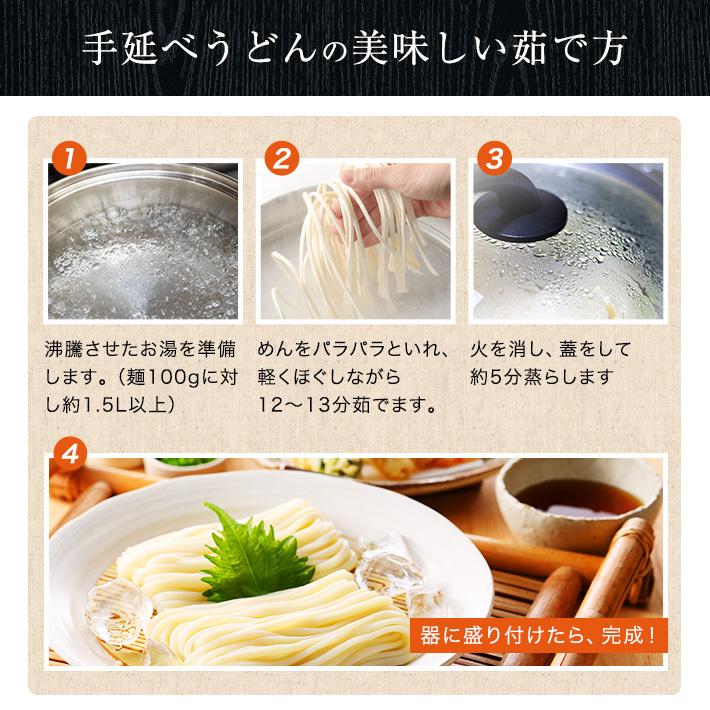 手延べうどんの美味しい茹で方

1
沸騰させたお湯を準備します。（麺100gに対し約1.5L以上）

2
めんをパラパラといれ、軽くほぐしながら12〜13分茹でます。

3
火を消し、蓋をして約5分蒸らします

4
器に盛り付けたら、完成！