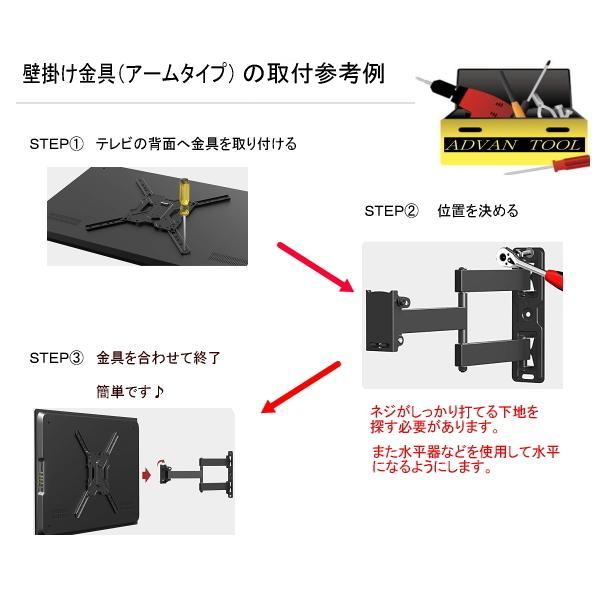 壁掛け金具(アームタイプ) の取付参考例

ADVAN TOOL

STEP① テレビの背面へ金具を取り付ける

STEP② 位置を決める

STEP③ 金具を合わせて終了

簡単です♪

ネジがしっかり打てる下地を探す必要があります。

また水平器などを使用して水平になるようにします。