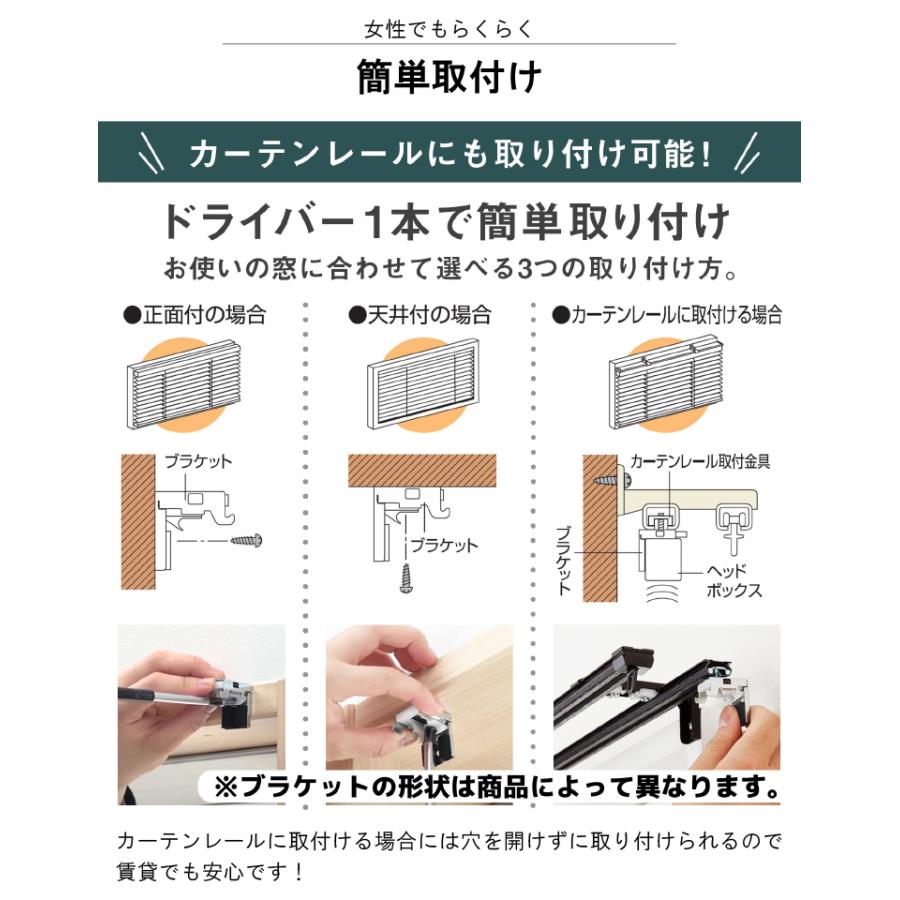 女性でもらくらく

簡単取付け

カーテンレールにも取り付け可能！

ドライバー1本で簡単取り付け

お使いの窓に合わせて選べる3つの取り付け方。

●正面付の場合

ブラケット

●天井付の場合

ブラケット

●カーテンレールに取付ける場合

カーテンレール取付金具

ブラケット

ヘッドボックス

※ブラケットの形状は商品によって異なります。

カーテンレールに取付ける場合には穴を開けずに取り付けられるので賃貸でも安心です！