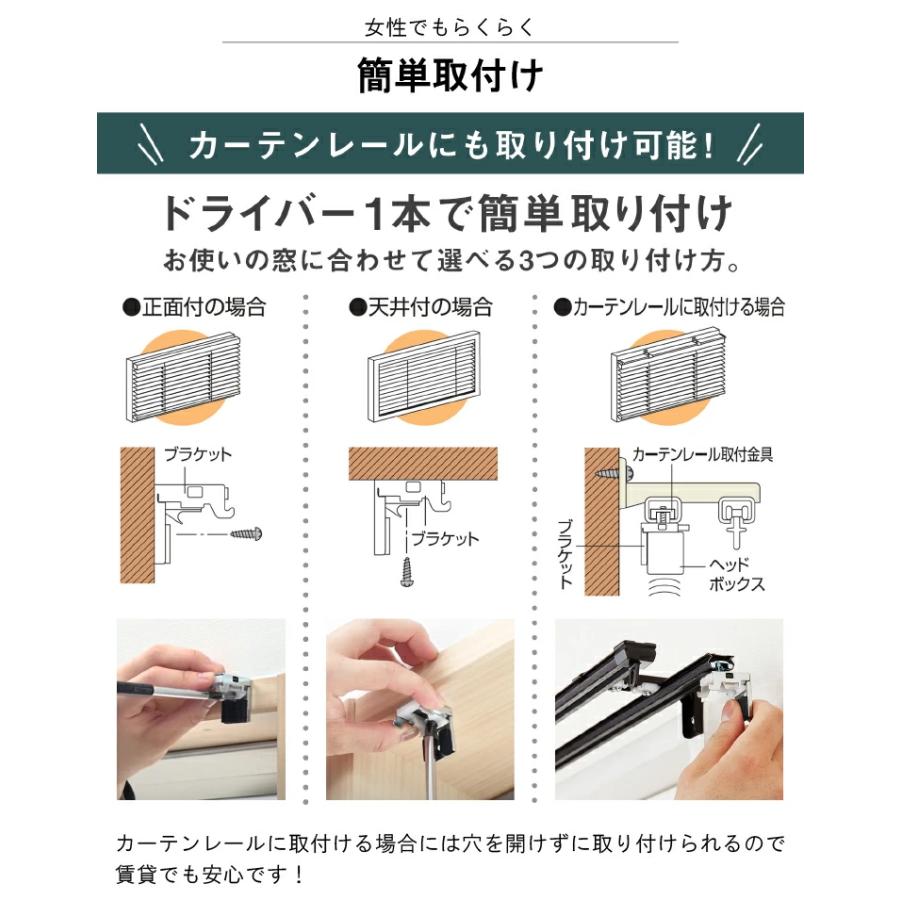 女性でもらくらく

簡単取付け

カーテンレールにも取り付け可能！

ドライバー1本で簡単取り付け

お使いの窓に合わせて選べる3つの取り付け方。

●正面付の場合

ブラケット

●天井付の場合

ブラケット

●カーテンレールに取付ける場合

カーテンレール取付金具

ブラケット

ヘッドボックス

カーテンレールに取付ける場合には穴を開けずに取り付けられるので賃貸でも安心です！