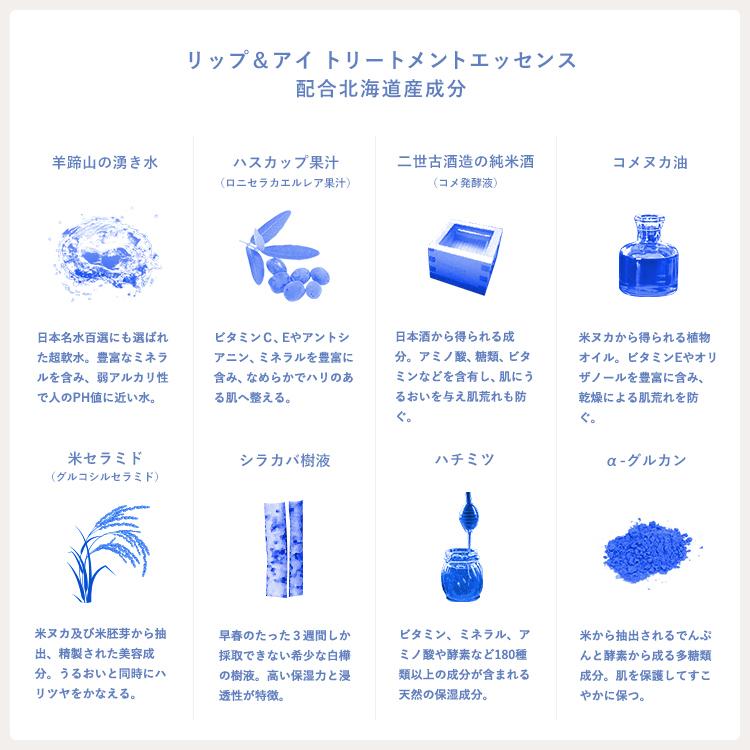 リップ＆アイ トリートメントエッセンス
配合北海道産成分

羊蹄山の湧き水

日本名水百選にも選ばれた超軟水。豊富なミネラルを含み、弱アルカリ性で人のPH値に近い水。

ハスカップ果汁
（ロニセラカエルレア果汁）

ビタミンC、Eやアントシアニン、ミネラルを豊富に含み、なめらかでハリのある肌へ整える。

二世古酒造の純米酒
（コメ発酵液）

日本酒から得られる成分。アミノ酸、糖類、ビタミンなどを含有し、肌にうるおいを与え肌荒れも防ぐ。

コメヌカ油

米ヌカから得られる植物オイル。ビタミンEやオリザノールを豊富に含み、乾燥による肌荒れを防ぐ。

米セラミド
（グルコシルセラミド）

米ヌカ及び米胚芽から抽出、精製された美容成分。うるおいと同時にハリツヤをかなえる。

シラカバ樹液

早春のたった３週間しか採取できない希少な白樺の樹液。高い保湿力と浸透性が特徴。

ハチミツ

ビタミン、ミネラル、アミノ酸や酵素など180種類以上の成分が含まれる天然の保湿成分。

α-グルカン

米から抽出されるでんぷんと酵素から成る多糖類成分。肌を保護してすこやかに保つ。