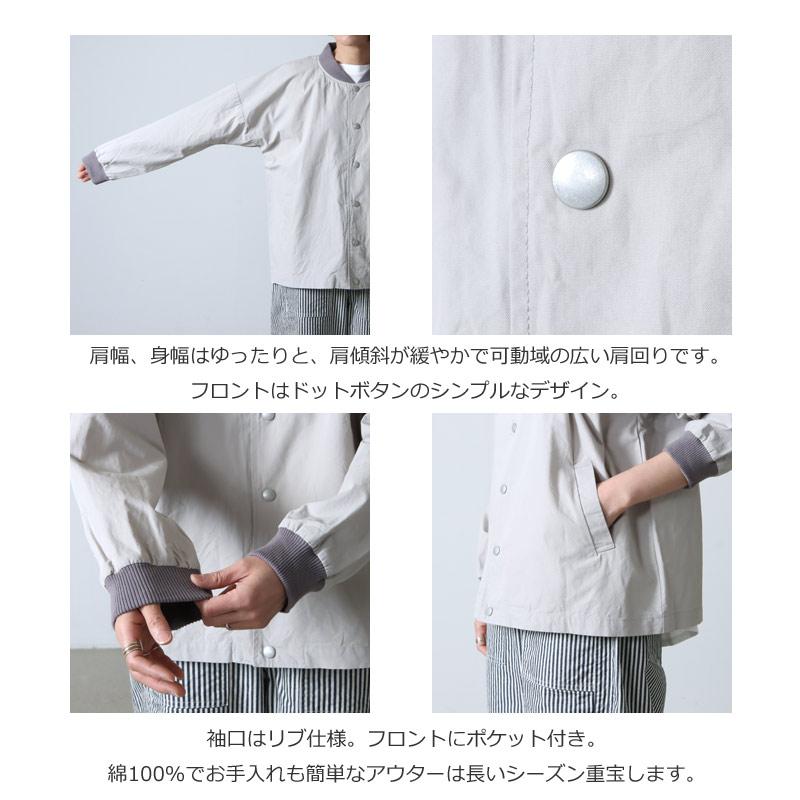 肩幅、身幅はゆったりと、肩傾斜が緩やかで可動域の広い肩回りです。
フロントはドットボタンのシンプルなデザイン。

袖口はリブ仕様。フロントにポケット付き。
綿100%でお手入れも簡単なアウターは長いシーズン重宝します。