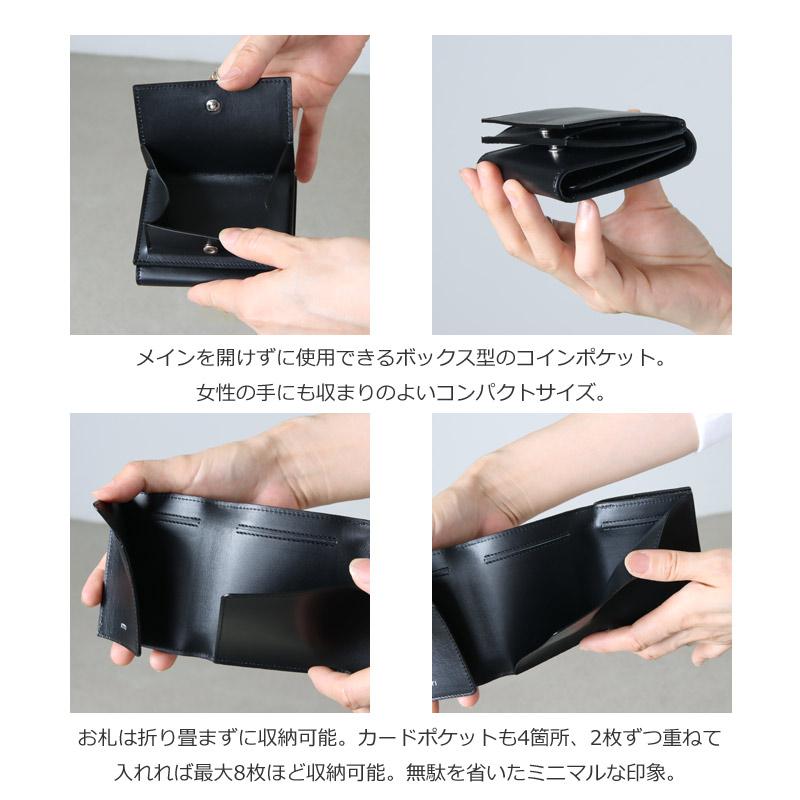 メインを開けずに使用できるボックス型のコインポケット。
女性の手にも収まりのよいコンパクトサイズ。

お札は折り畳まずに収納可能。カードポケットも4箇所、2枚ずつ重ねて入れれば最大8枚ほど収納可能。無駄を省いたミニマルな印象。