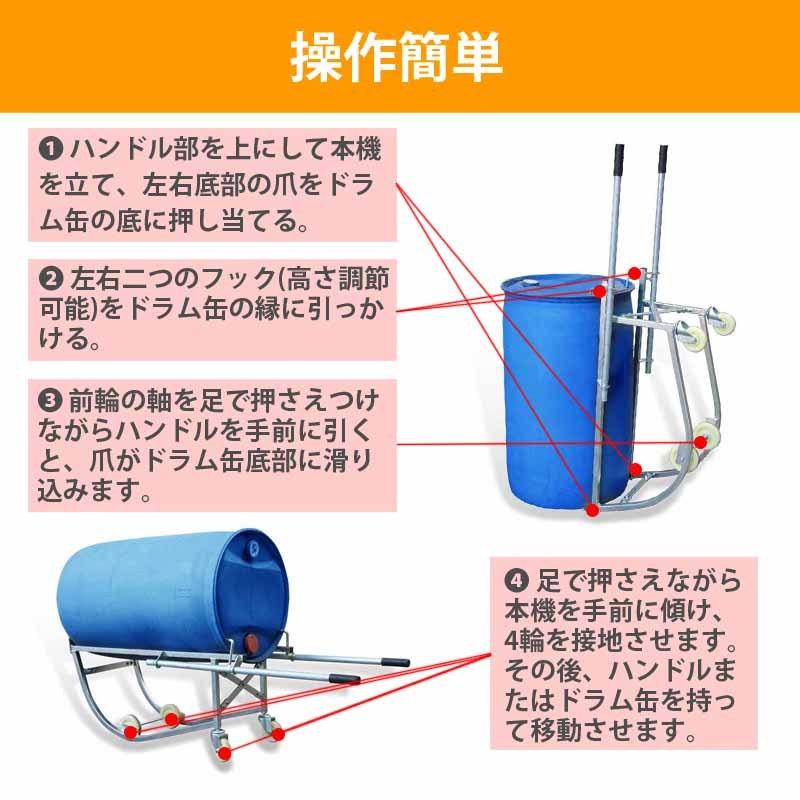 操作簡単

❶ ハンドル部を上にして本機を立て、左右底部の爪をドラム缶の底に押し当てる。

❷ 左右二つのフック(高さ調節可能)をドラム缶の縁に引っかける。

❸ 前輪の軸を足で押さえつけながらハンドルを手前に引くと、爪がドラム缶底部に滑り込みます。

❹ 足で押さえながら本機を手前に傾け、4輪を接地させます。その後、ハンドルまたはドラム缶を持って移動させます。