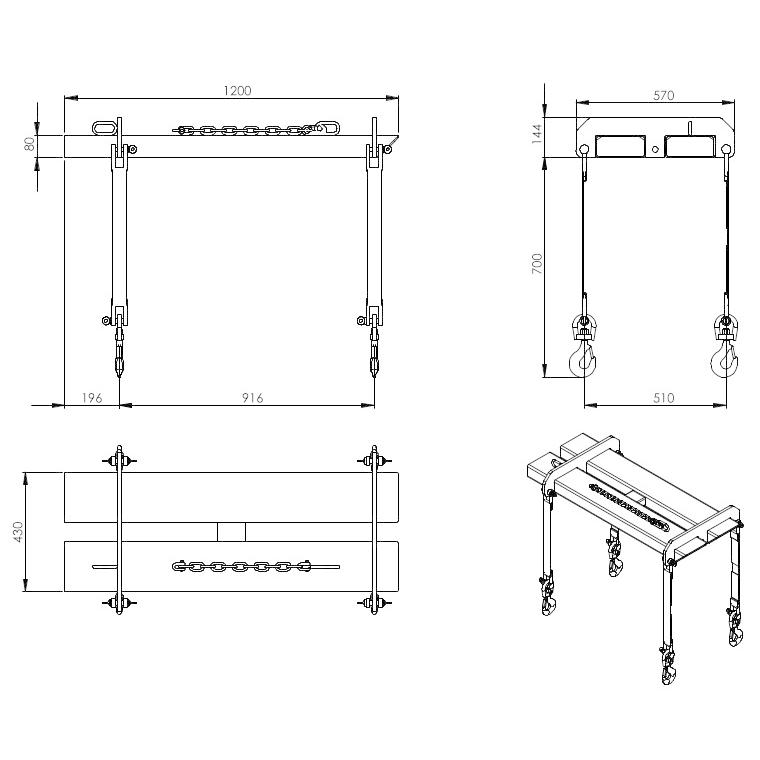 1200
80
196
916
570
144
700
510
430