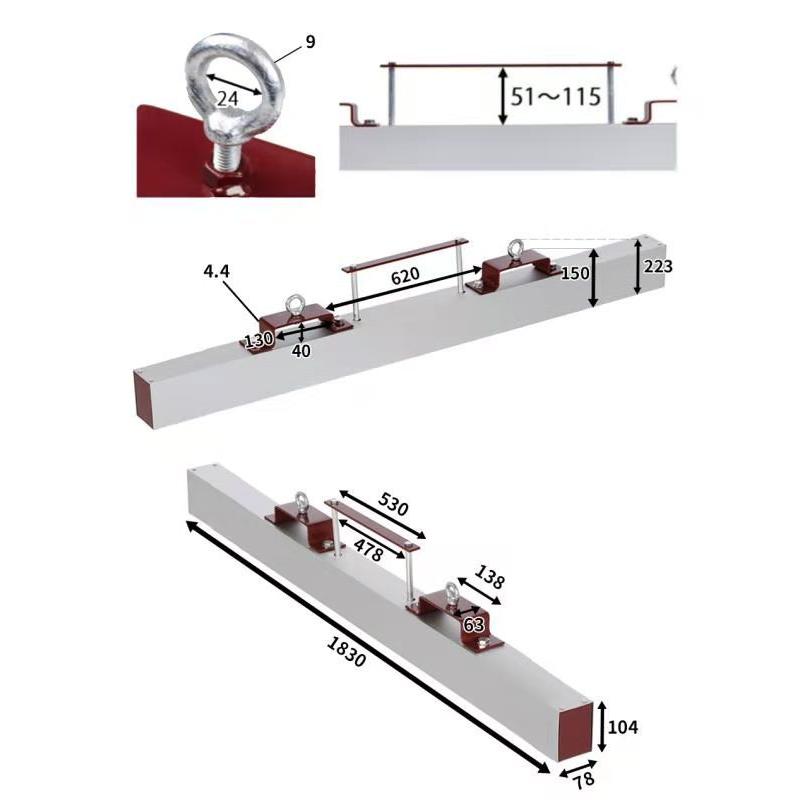 9
24
51～115
4.4
620
150
223
130
40
530
478
138
63
1830
104
78