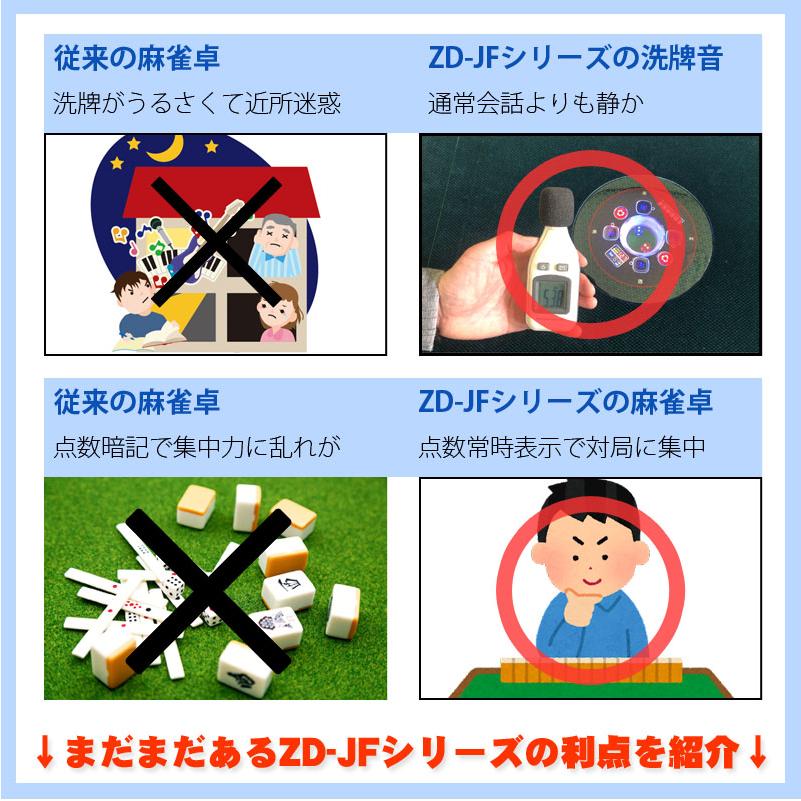 従来の麻雀卓
洗牌がうるさくて近所迷惑

ZD-JFシリーズの洗牌音
通常会話よりも静か

53.0

従来の麻雀卓
点数暗記で集中力に乱れが

ZD-JFシリーズの麻雀卓
点数常時表示で対局に集中

↓まだまだあるZD-JFシリーズの利点を紹介↓