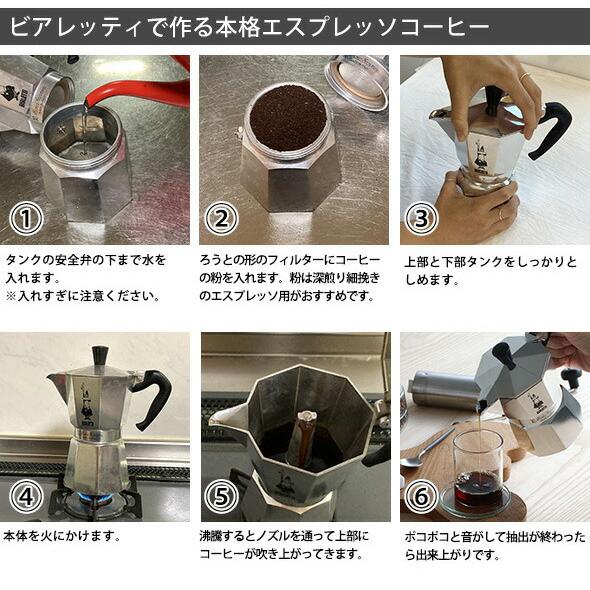 ビアレッティで作る本格エスプレッソコーヒー

①

タンクの安全弁の下まで水を入れます。
※入れすぎに注意ください。

②

ろうとの形のフィルターにコーヒーの粉を入れます。粉は深煎り細挽きのエスプレッソ用がおすすめです。

③

上部と下部タンクをしっかりとしめます。

④

本体を火にかけます。

⑤

沸騰するとノズルを通って上部にコーヒーが吹き上がってきます。

⑥

ポコポコと音がして抽出が終わったら出来上がりです。