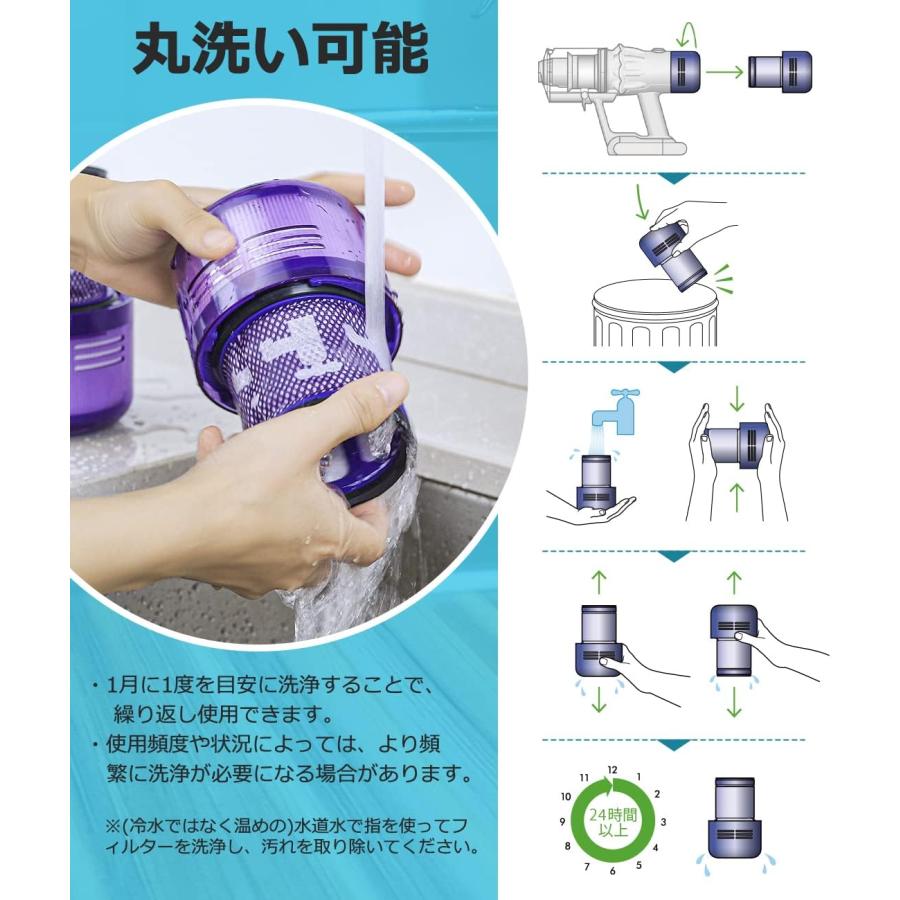 丸洗い可能

・1月に1度を目安に洗浄することで、繰り返し使用できます。
・使用頻度や状況によっては、より頻繁に洗浄が必要になる場合があります。

※(冷水ではなく温めの)水道水で指を使ってフィルターを洗浄し、汚れを取り除いてください。

12 1 2 3 4 5 6 7 8 9 10 11
24時間以上