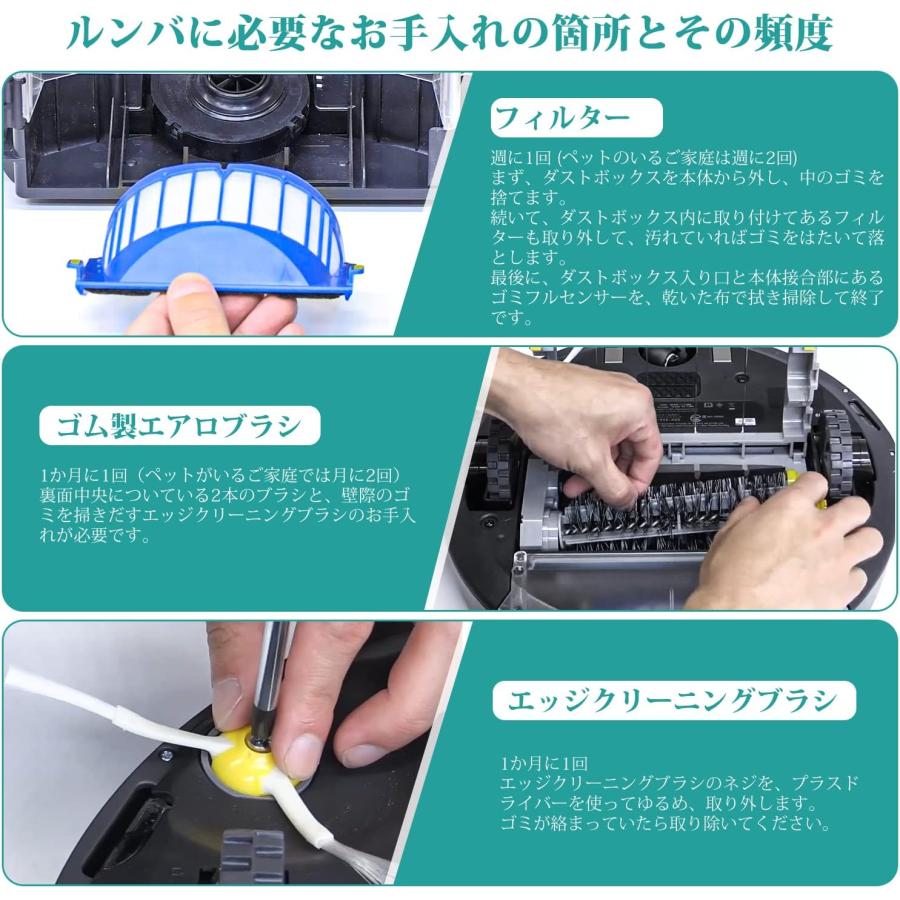 ルンバに必要なお手入れの箇所とその頻度

フィルター

週に1回 (ペットのいるご家庭は週に2回)
まず、ダストボックスを本体から外し、中のゴミを捨てます。
続いて、ダストボックス内に取り付けてあるフィルターも取り外して、汚れていればゴミをはたいて落とします。
最後に、ダストボックス入り口と本体接合部にあるゴミフルセンサーを、乾いた布で拭き掃除して終了です。

ゴム製エアロブラシ

1か月に1回（ペットがいるご家庭では月に2回）
裏面中央についている2本のブラシと、壁際のゴミを掃きだすエッジクリーニングブラシのお手入れが必要です。

エッジクリーニングブラシ

1か月に1回
エッジクリーニングブラシのネジを、プラスドライバーを使ってゆるめ、取り外します。
ゴミが絡まっていたら取り除いてください。