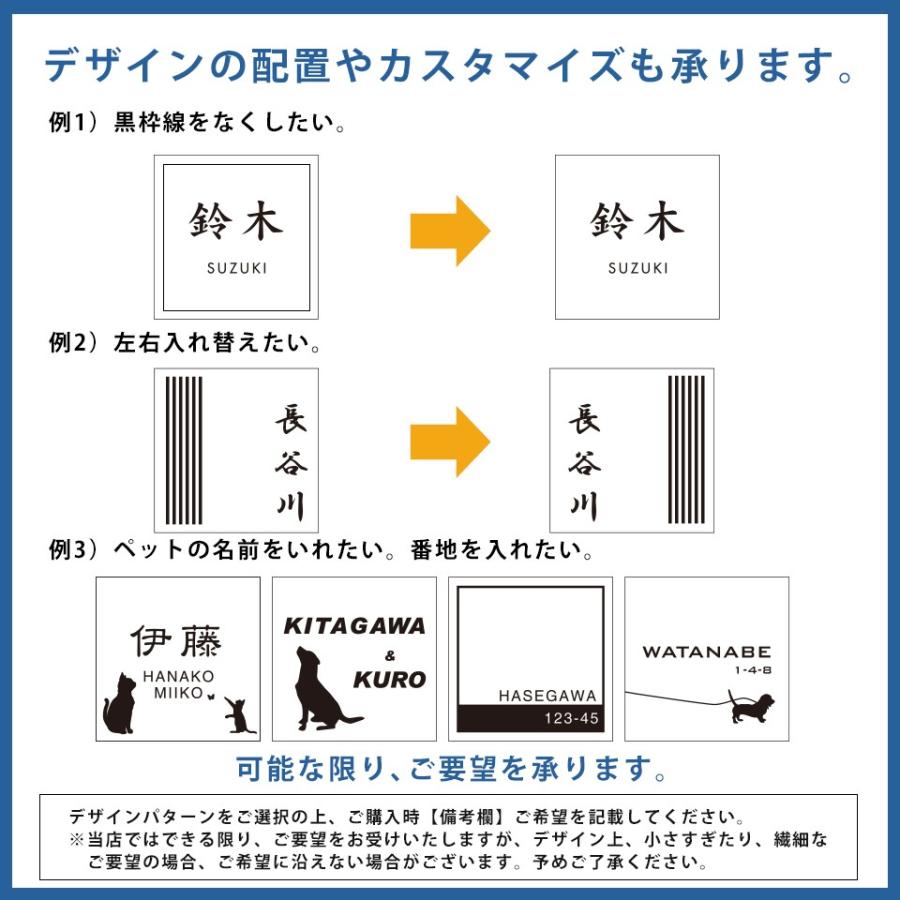 デザインの配置やカスタマイズも承ります。

例1）黒枠線をなくしたい。

鈴木
SUZUKI

鈴木
SUZUKI

例2）左右入れ替えたい。

長谷川

長谷川

例3）ペットの名前をいれたい。番地を入れたい。

伊藤
HANAKO
MIIKO

KITAGAWA
&
KURO

HASEGAWA
123-45

WATANABE
1-4-8

可能な限り、ご要望を承ります。

デザインパターンをご選択の上、ご購入時【備考欄】ご希望を記載してください。
※当店ではできる限り、ご要望をお受けいたしますが、デザイン上、小さすぎたり、繊細なご要望の場合、ご希望に沿えない場合がございます。予めご了承ください。