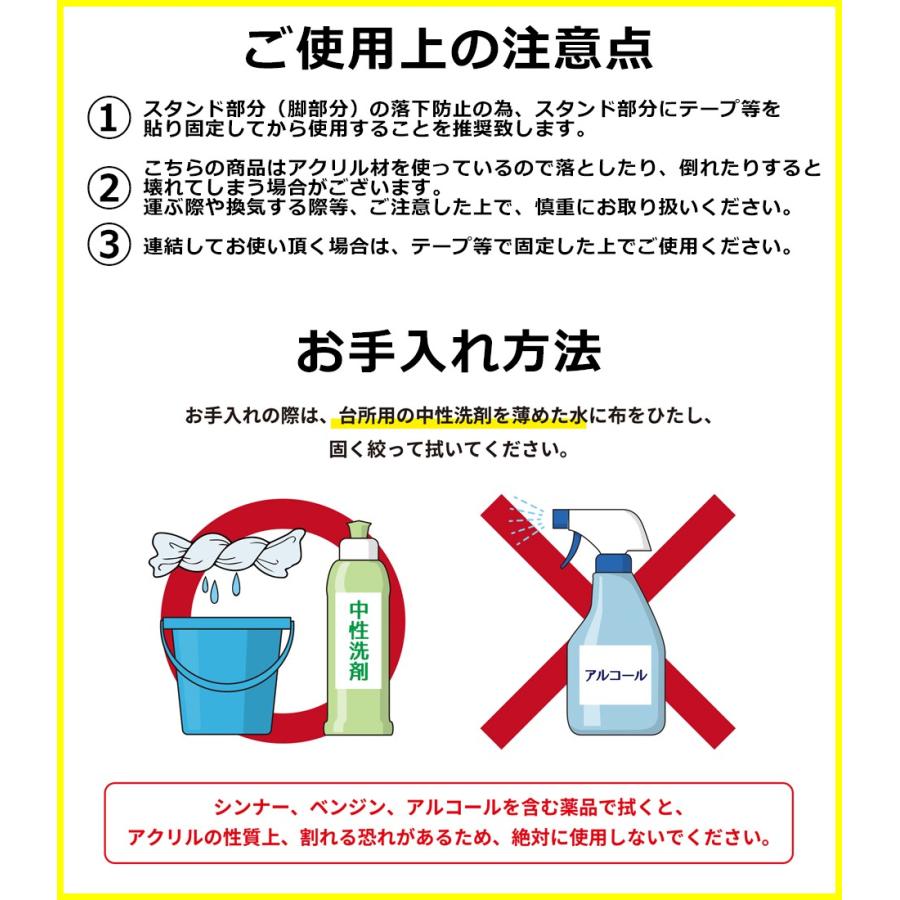 ご使用上の注意点

① スタンド部分（脚部分）の落下防止の為、スタンド部分にテープ等を貼り固定してから使用することを推奨致します。

② こちらの商品はアクリル材を使っているので落としたり、倒れたりすると壊れてしまう場合がございます。
運ぶ際や換気する際等、ご注意した上で、慎重にお取り扱いください。

③ 連結してお使い頂く場合は、テープ等で固定した上でご使用ください。

お手入れ方法

お手入れの際は、台所用の中性洗剤を薄めた水に布をひたし、固く絞って拭いてください。

中性洗剤

アルコール

シンナー、ベンジン、アルコールを含む薬品で拭くと、アクリルの性質上、割れる恐れがあるため、絶対に使用しないでください。