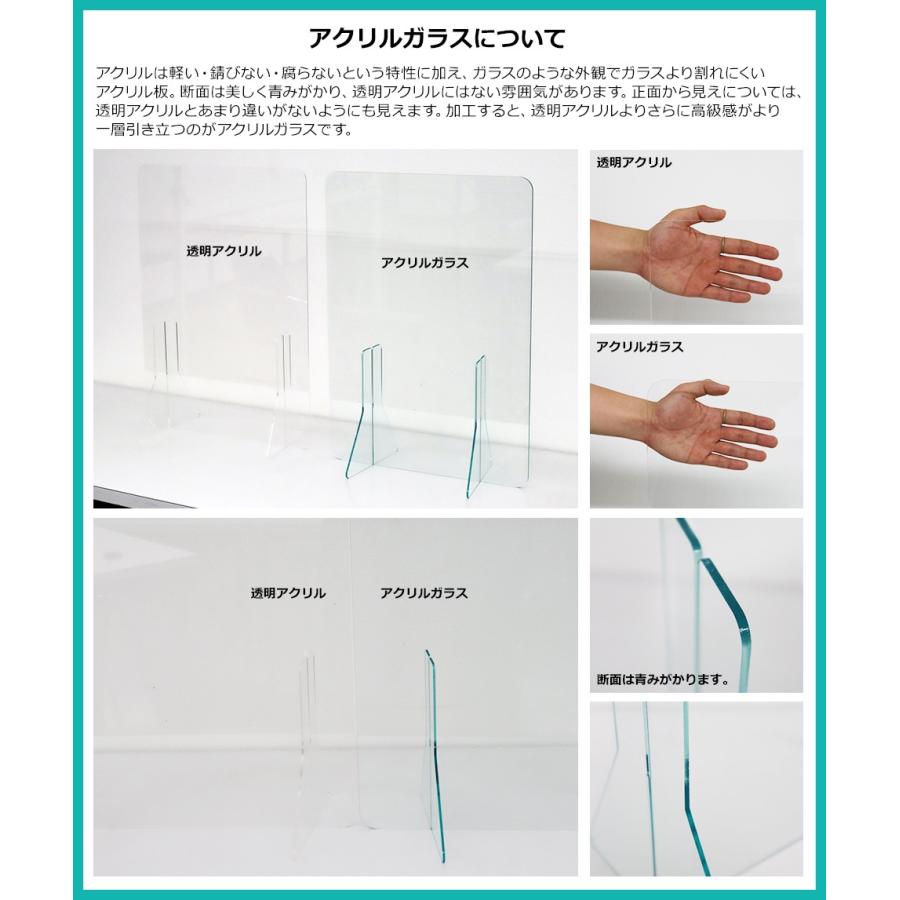 アクリルガラスについて

アクリルは軽い・錆びない・腐らないという特性に加え、ガラスのような外観でガラスより割れにくいアクリル板。断面は美しく青みがかり、透明アクリルにはない雰囲気があります。正面から見えについては、透明アクリルとあまり違いがないようにも見えます。加工すると、透明アクリルよりさらに高級感がより一層引き立つのがアクリルガラスです。

透明アクリル

アクリルガラス

透明アクリル

アクリルガラス

透明アクリル

アクリルガラス

断面は青みがかります。