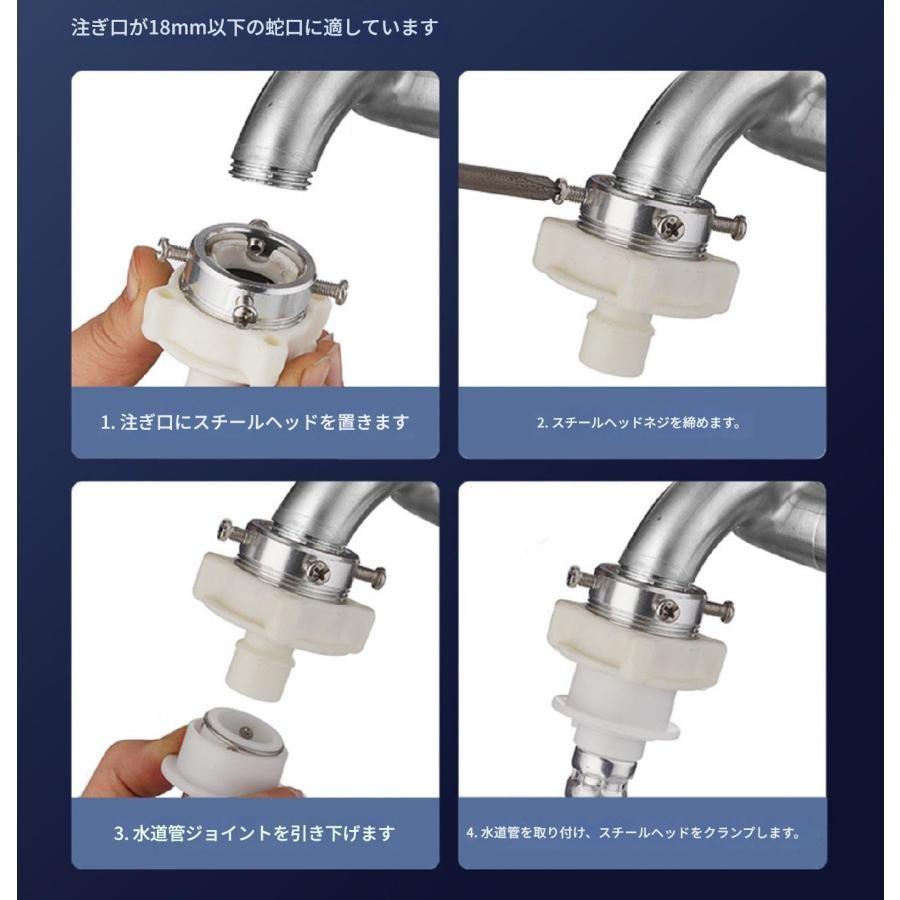 注ぎ口が18mm以下の蛇口に適しています

1. 注ぎ口にスチールヘッドを置きます

2. スチールヘッドネジを締めます。

3. 水道管ジョイントを引き下げます

4. 水道管を取り付け、スチールヘッドをクランプします。