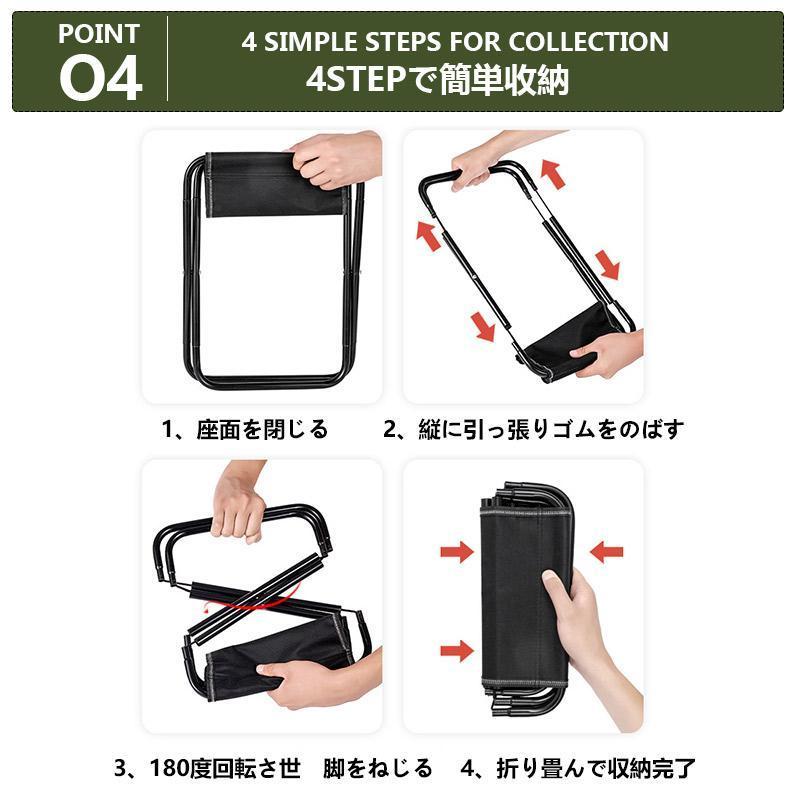 POINT
04

4 SIMPLE STEPS FOR COLLECTION
4STEPで簡単収納

1、座面を閉じる

2、縦に引っ張りゴムをのばす

3、180度回転させ　脚をねじる

4、折り畳んで収納完了