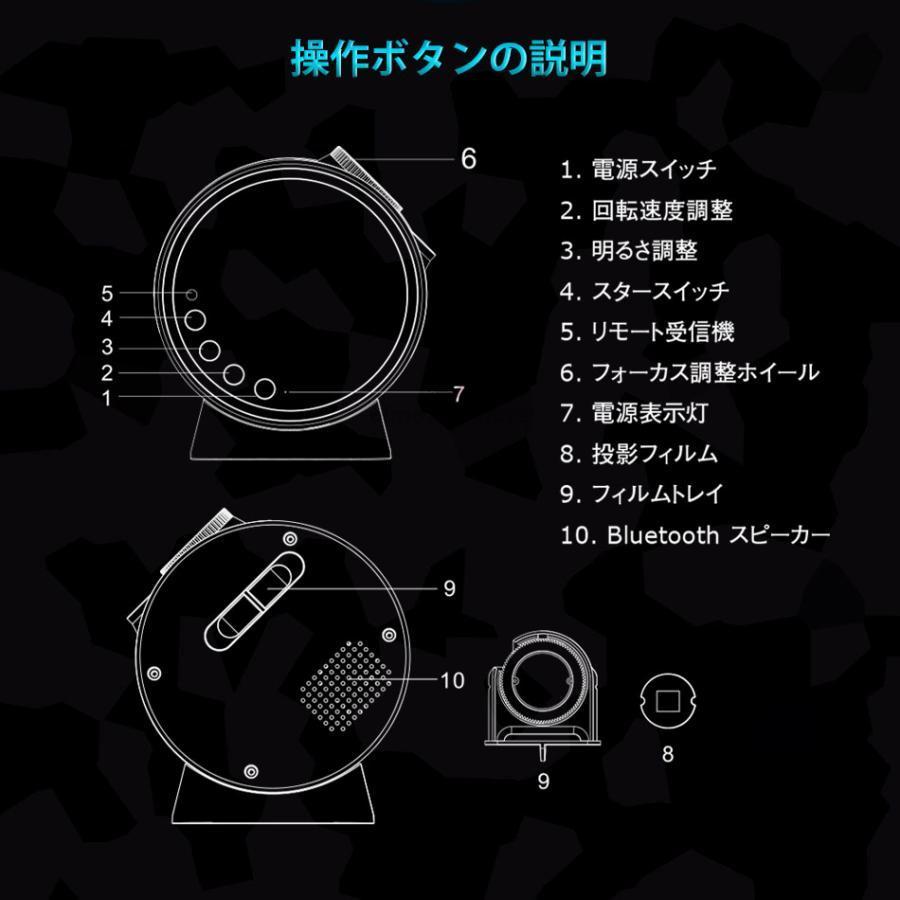 操作ボタンの説明

6
5
4
3
2
1
7

1. 電源スイッチ
2. 回転速度調整
3. 明るさ調整
4. スタースイッチ
5. リモート受信機
6. フォーカス調整ホイール
7. 電源表示灯
8. 投影フィルム
9. フィルムトレイ
10. Bluetooth スピーカー

9
10
9
8